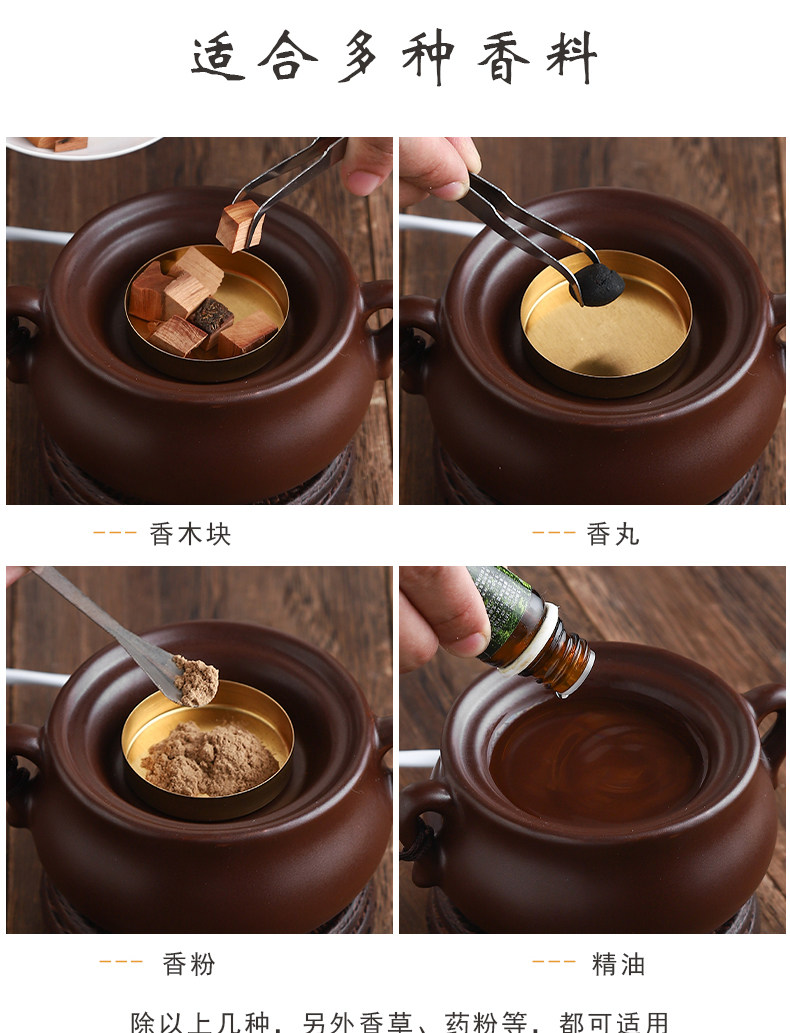 适合多种香料

--- 香木块

--- 香丸

--- 香粉

--- 精油

除以上几种，另外香草、药粉等，都可适用