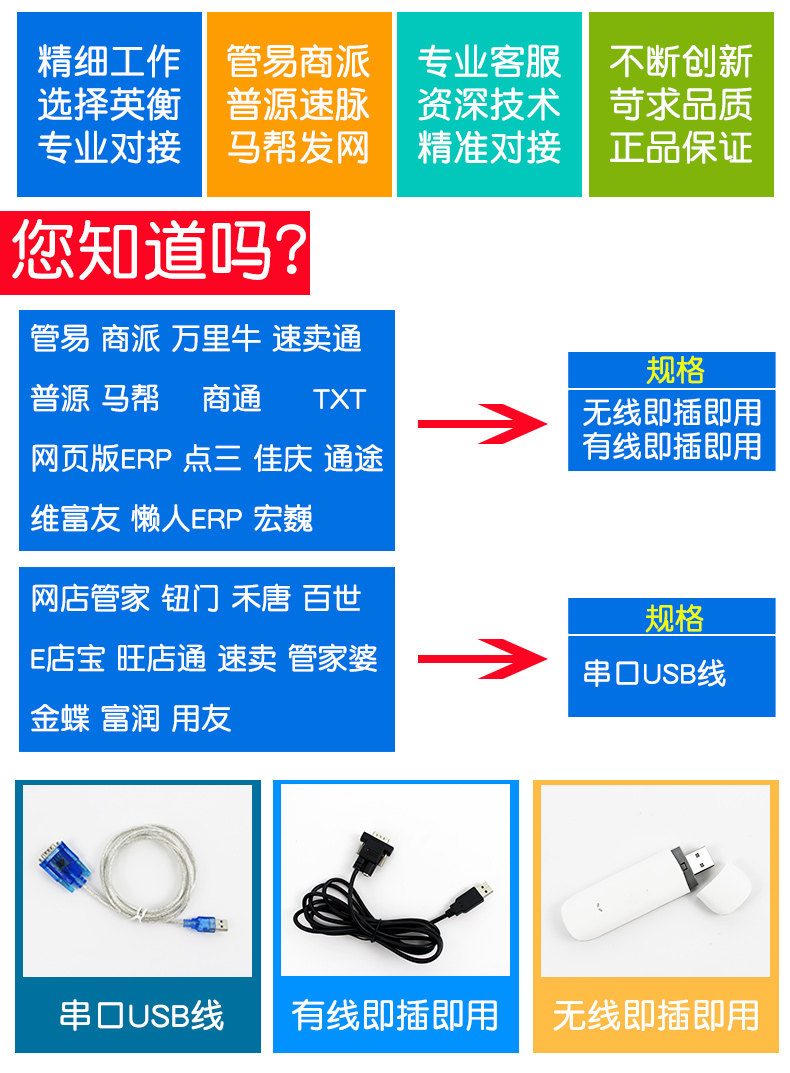 精细工作
选择英衡
专业对接

管易商派
普源速脉
马帮发网

专业客服
资深技术
精准对接

不断创新
苛求品质
正品保证

您知道吗?

管易 商派 万里牛 速卖通
普源 马帮 商通 TXT
网页版ERP 点三 佳庆 通途
维富友 懒人ERP 宏巍

规格
无线即插即用
有线即插即用

网店管家 钮门 禾唐 百世
E店宝 旺店通 速卖 管家婆
金蝶 富润 用友

规格
串口USB线

串口USB线

有线即插即用

无线即插即用