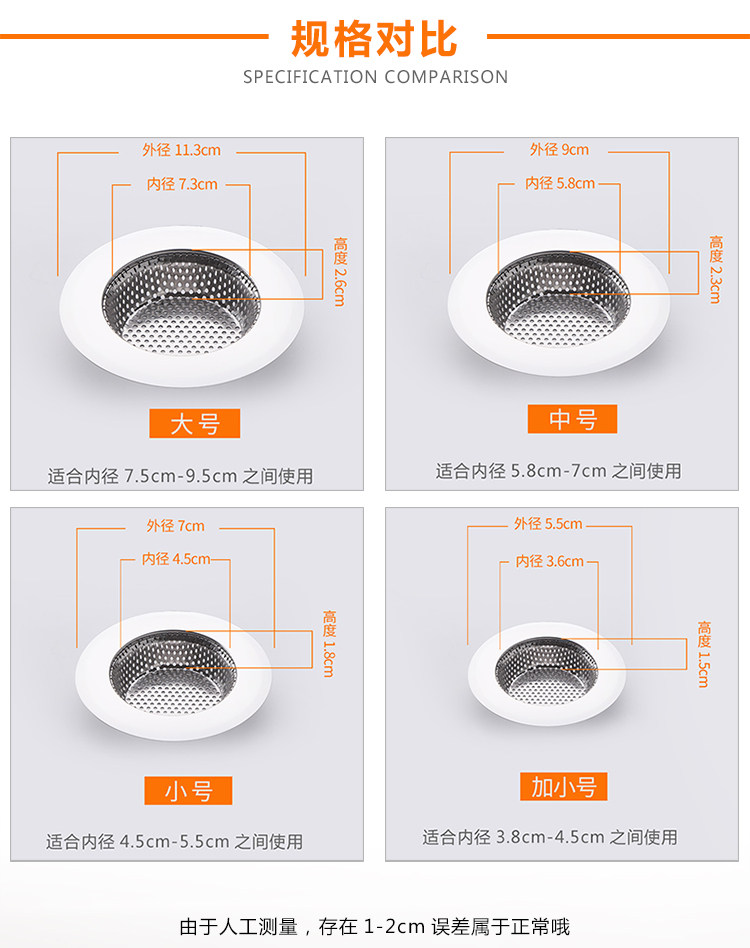 规格对比
SPECIFICATION COMPARISON

外径 11.3cm
内径 7.3cm
高度 2.6cm
大号
适合内径 7.5cm-9.5cm 之间使用

外径 9cm
内径 5.8cm
高度 2.3cm
中号
适合内径 5.8cm-7cm 之间使用

外径 7cm
内径 4.5cm
高度 1.8cm
小号
适合内径 4.5cm-5.5cm 之间使用

外径 5.5cm
内径 3.6cm
高度 1.5cm
加小号
适合内径 3.8cm-4.5cm 之间使用

由于人工测量，存在 1-2cm 误差属于正常哦