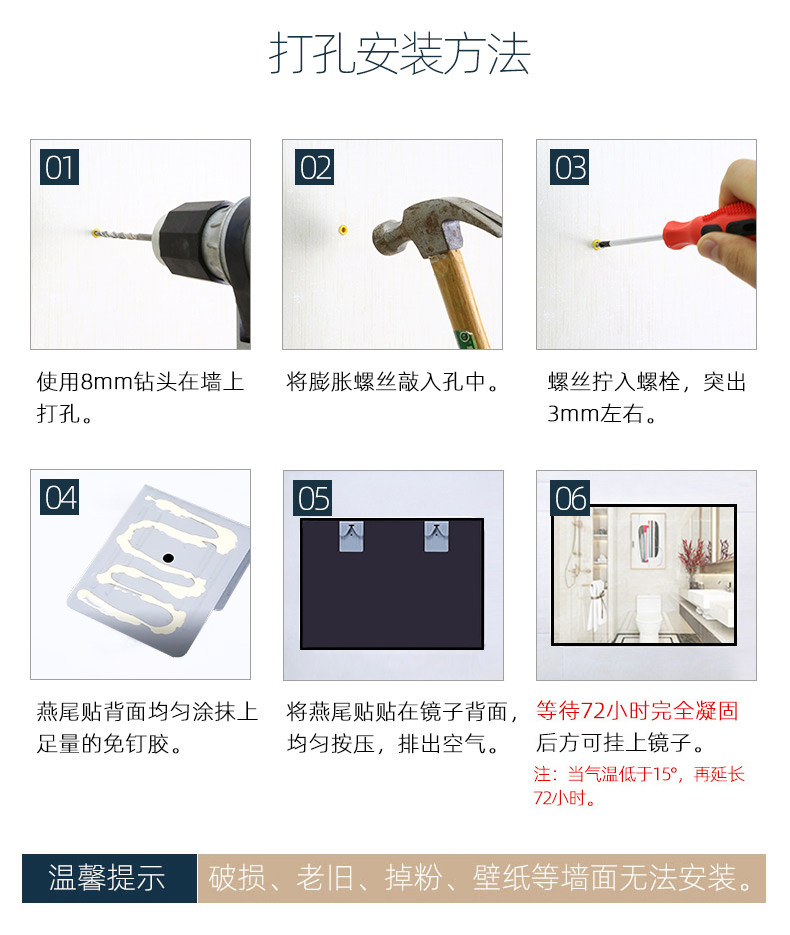 打孔安装方法

01

使用8mm钻头在墙上打孔。

02

将膨胀螺丝敲入孔中。

03

螺丝拧入螺栓，突出3mm左右。

04

燕尾贴背面均匀涂抹上足量的免钉胶。

05

将燕尾贴贴在镜子背面，均匀按压，排出空气。

06

等待72小时完全凝固后方可挂上镜子。

注：当气温低于15°，再延长72小时。

温馨提示

破损、老旧、掉粉、壁纸等墙面无法安装。