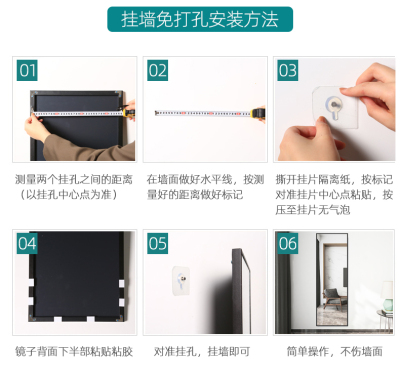 挂墙免打孔安装方法

01

测量两个挂孔之间的距离（以挂孔中心点为准）

02

在墙面做好水平线，按测量好的距离做好标记

03

撕开挂片隔离纸，按标记对准挂片中心点粘贴，按压至挂片无气泡

04

镜子背面下半部粘贴粘胶

05

对准挂孔，挂墙即可

06

简单操作，不伤墙面