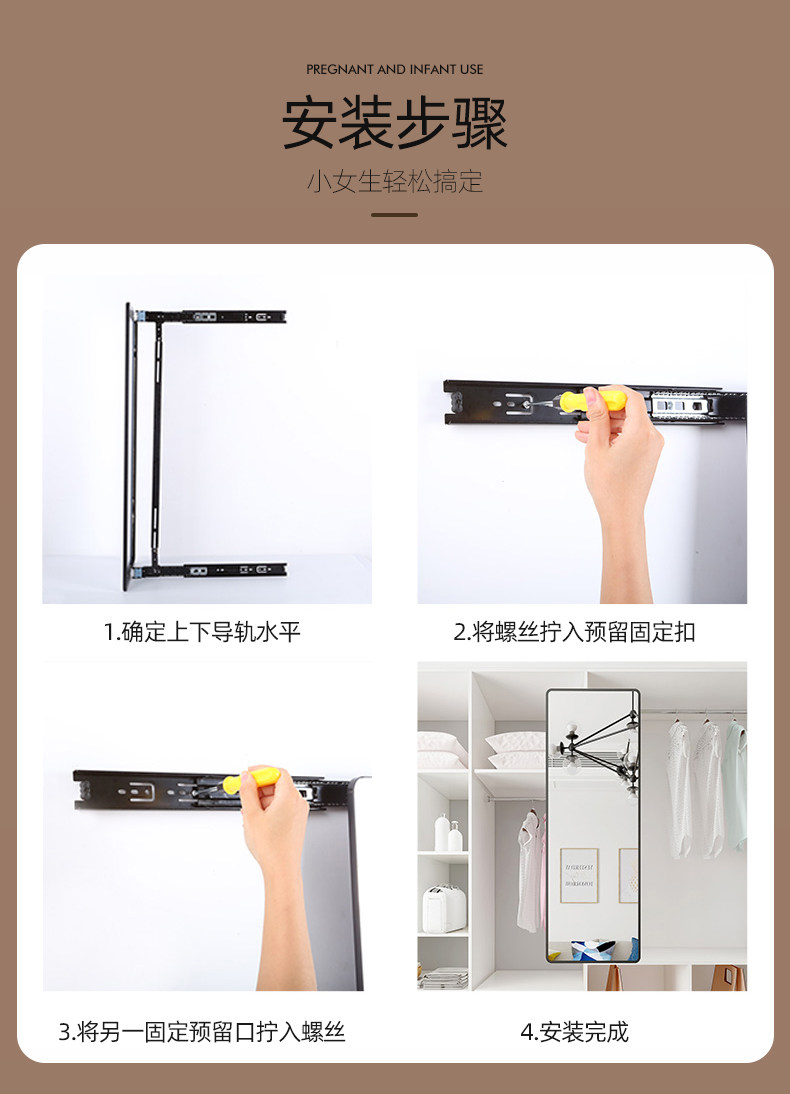 PREGNANT AND INFANT USE

安装步骤

小女生轻松搞定

1.确定上下导轨水平

2.将螺丝拧入预留固定扣

3.将另一固定预留口拧入螺丝

4.安装完成