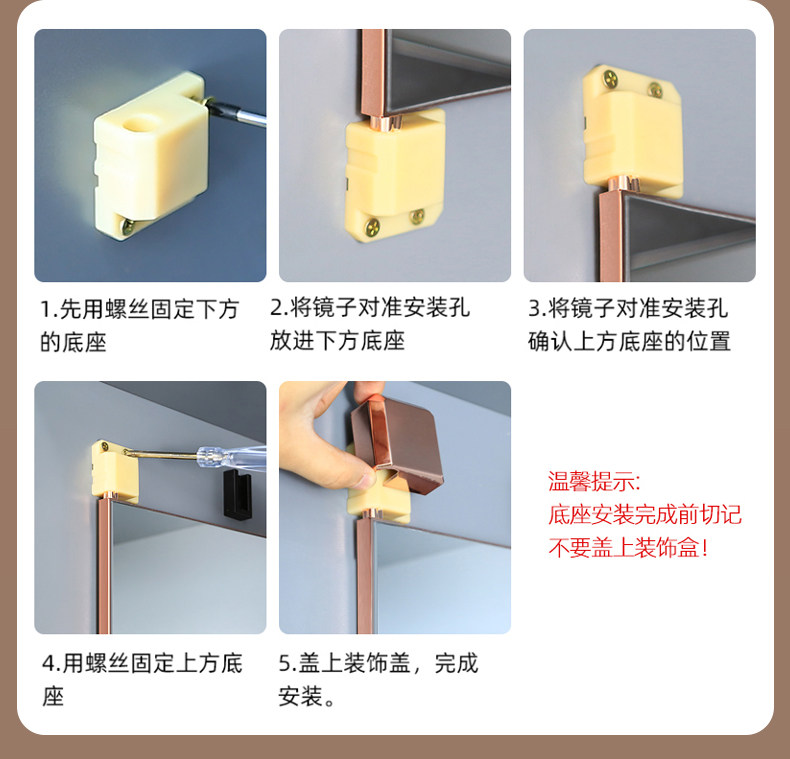 1.先用螺丝固定下方的底座

2.将镜子对准安装孔放进下方底座

3.将镜子对准安装孔确认上方底座的位置

4.用螺丝固定上方底座

5.盖上装饰盖，完成安装。

温馨提示:
底座安装完成前切记不要盖上装饰盒!