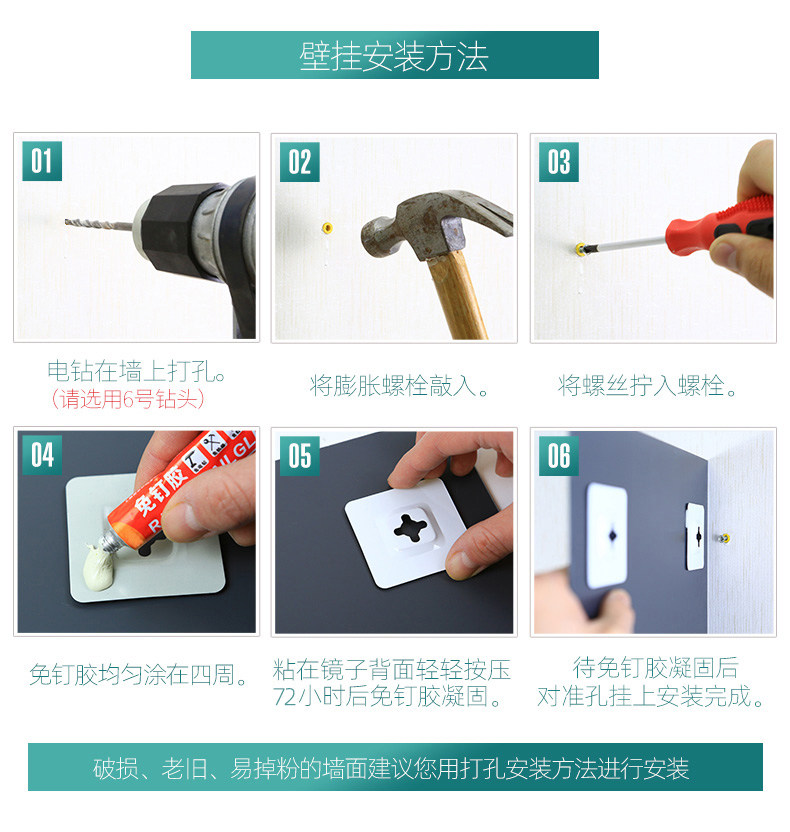 壁挂安装方法

01

电钻在墙上打孔。
(请选用6号钻头)

02

将膨胀螺栓敲入。

03

将螺丝拧入螺栓。

04

免钉胶

免钉胶均匀涂在四周。

05

粘在镜子背面轻轻按压
72小时后免钉胶凝固。

06

待免钉胶凝固后
对准孔挂上安装完成。

破损、老旧、易掉粉的墙面建议您用打孔安装方法进行安装