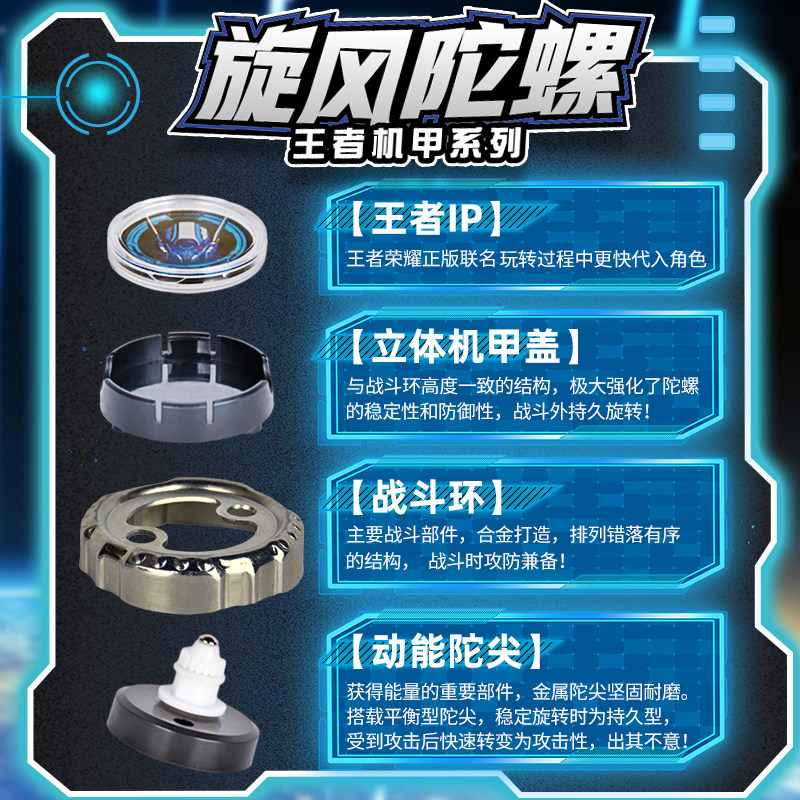 旋风陀螺
王者机甲系列

【王者IP】
王者荣耀正版联名 玩转过程中更快代入角色

【立体机甲盖】
与战斗环高度一致的结构，极大强化了陀螺的稳定性和防御性，战斗外持久旋转！

【战斗环】
主要战斗部件，合金打造，排列错落有序的结构， 战斗时攻防兼备！

【动能陀尖】
获得能量的重要部件，金属陀尖坚固耐磨。搭载平衡型陀尖，稳定旋转时为持久型，受到攻击后快速转变为攻击性，出其不意！