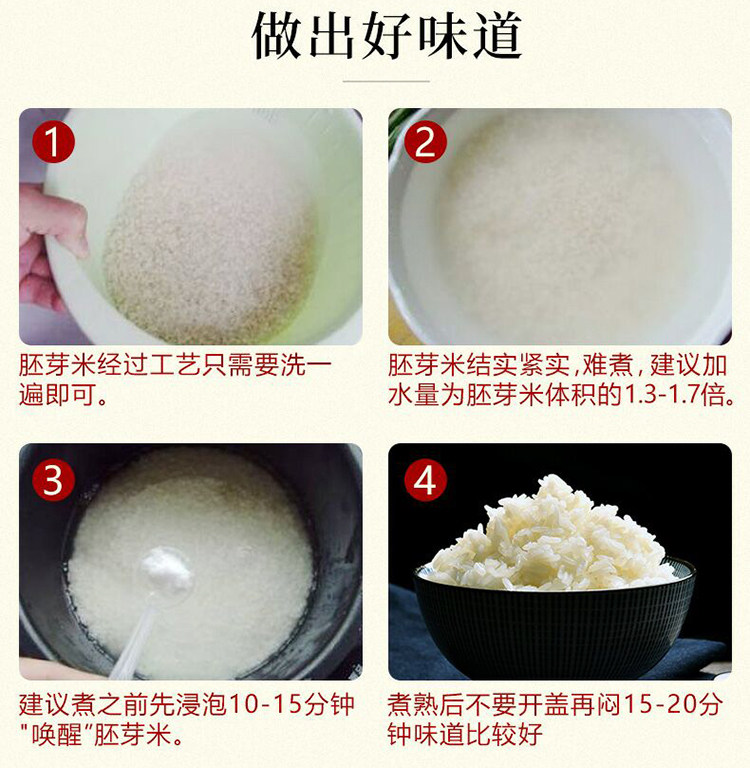 做出好味道

1

胚芽米经过工艺只需要洗一遍即可。

2

胚芽米结实紧实,难煮,建议加水量为胚芽米体积的1.3-1.7倍。

3

建议煮之前先浸泡10-15分钟“唤醒”胚芽米。

4

煮熟后不要开盖再闷15-20分钟味道比较好