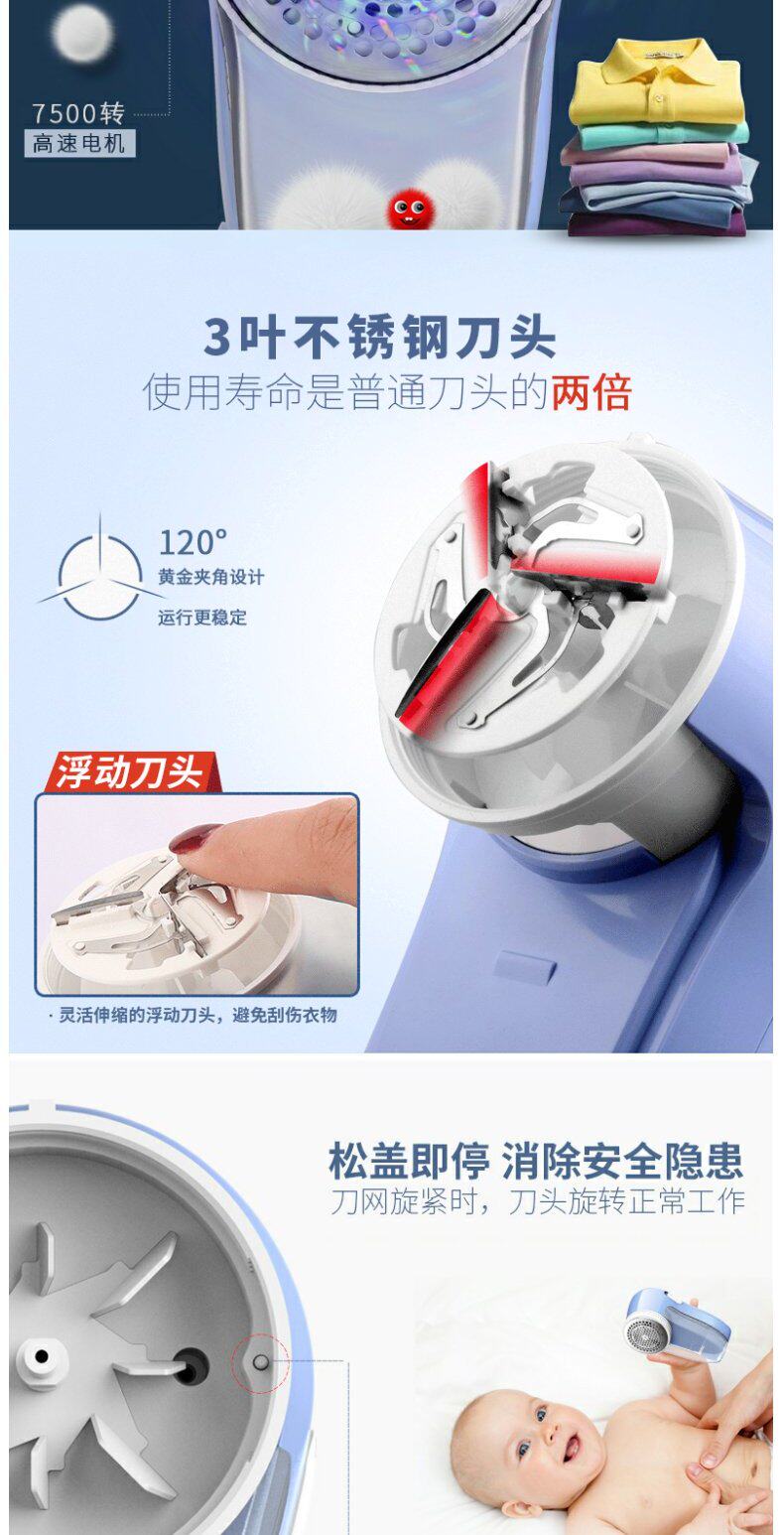 7500转
高速电机

3叶不锈钢刀头
使用寿命是普通刀头的两倍

120°
黄金夹角设计
运行更稳定

浮动刀头

· 灵活伸缩的浮动刀头，避免刮伤衣物

松盖即停 消除安全隐患
刀网旋紧时，刀头旋转正常工作