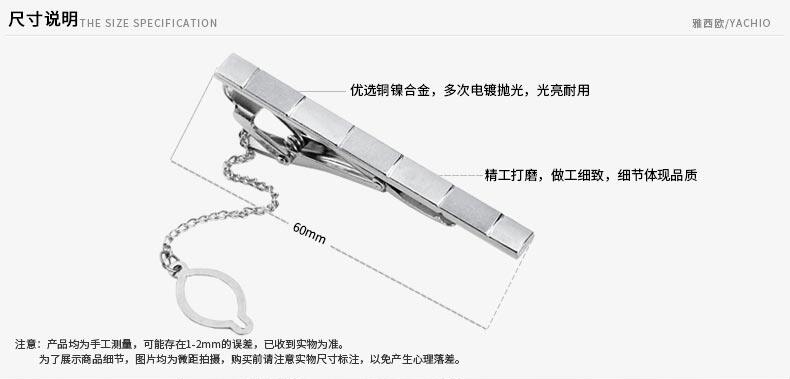 尺寸说明 THE SIZE SPECIFICATION

雅西欧/YACHIO

优选铜镍合金，多次电镀抛光，光亮耐用

精工打磨，做工细致，细节体现品质

60mm

注意：产品均为手工测量，可能存在1-2mm的误差，已收到实物为准。
为了展示商品细节，图片均为微距拍摄，购买前请注意实物尺寸标注，以免产生心理落差。