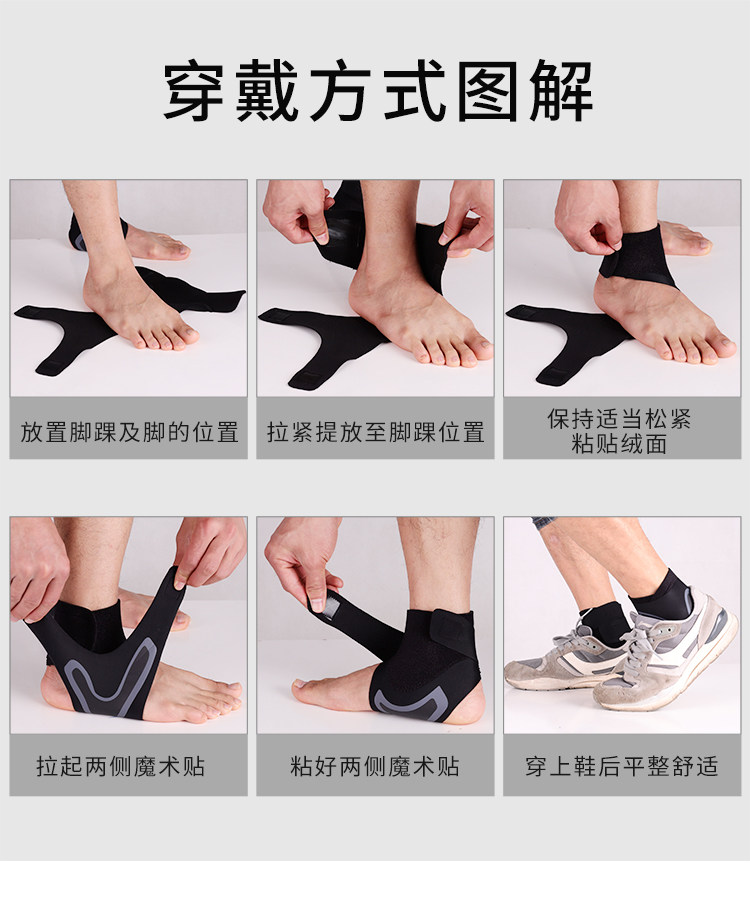 穿戴方式图解

放置脚踝及脚的位置

拉紧提放至脚踝位置

保持适当松紧
粘贴绒面

拉起两侧魔术贴

粘好两侧魔术贴

穿上鞋后平整舒适