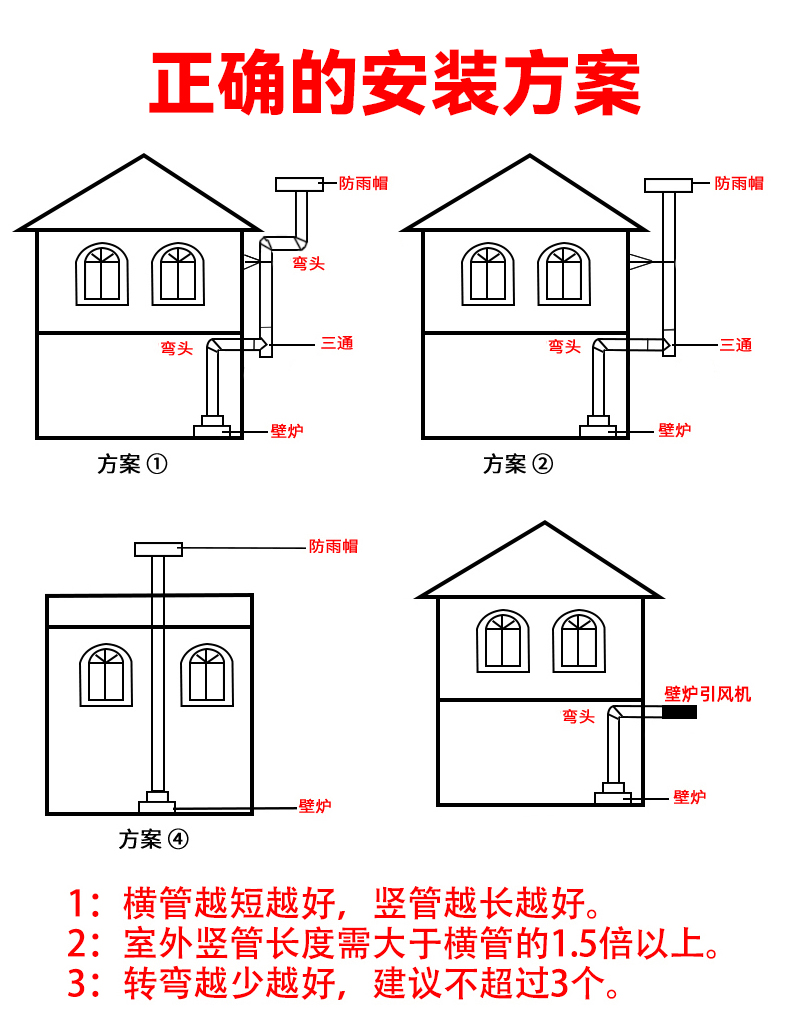 正确的安装方案

防雨帽
弯头
弯头
三通
壁炉
方案 ①

防雨帽
弯头
三通
壁炉
方案 ②

防雨帽
壁炉
方案 ④

壁炉引风机
弯头
壁炉

1：横管越短越好，竖管越长越好。
2：室外竖管长度需大于横管的1.5倍以上。
3：转弯越少越好，建议不超过3个。