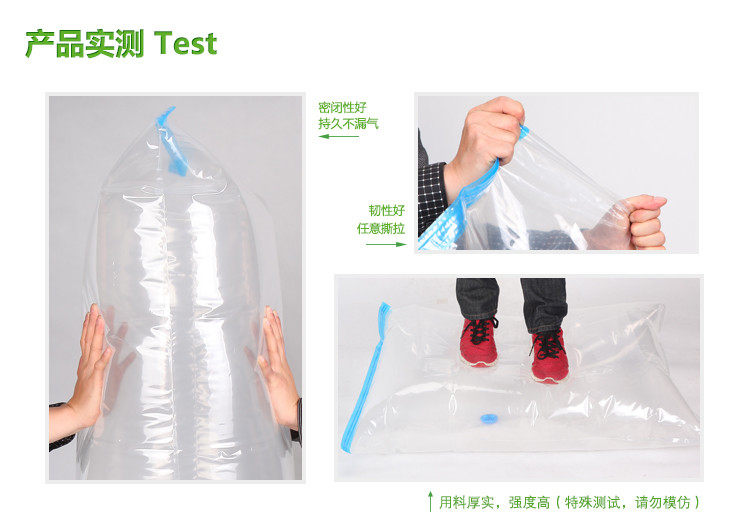 产品实测 Test

密闭性好
持久不漏气

韧性好
任意撕拉

用料厚实，强度高（特殊测试，请勿模仿）