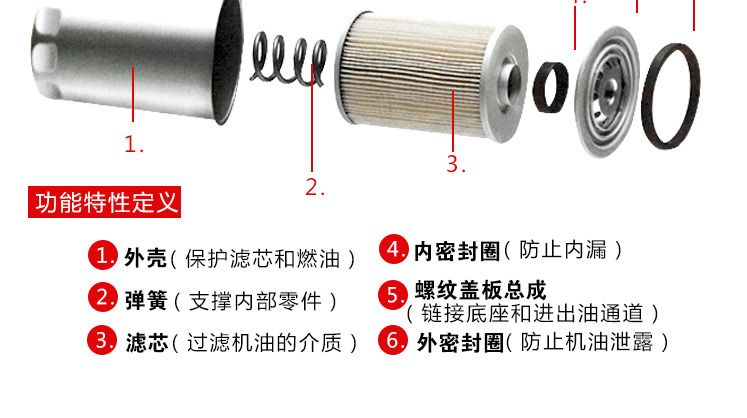 1.

2.

3.

功能特性定义

1. 外壳（保护滤芯和燃油）

2. 弹簧（支撑内部零件）

3. 滤芯（过滤机油的介质）

4. 内密封圈（防止内漏）

5. 螺纹盖板总成（链接底座和进出油通道）

6. 外密封圈（防止机油泄露）