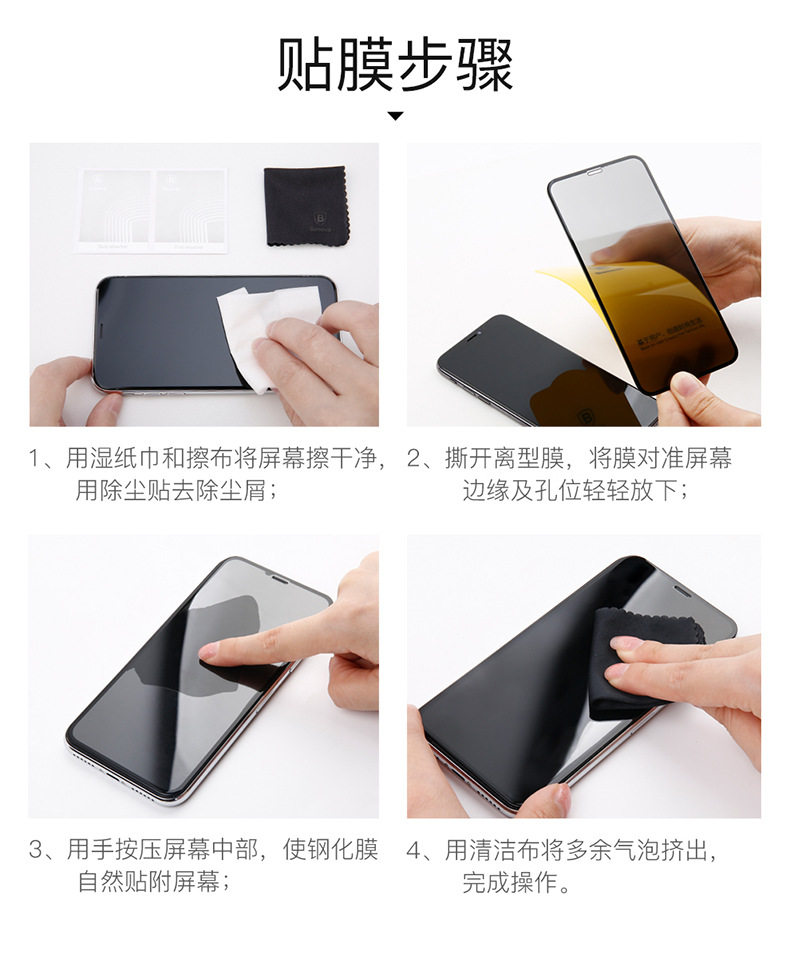 贴膜步骤

1、用湿纸巾和擦布将屏幕擦干净，用除尘贴去除尘屑；

2、撕开离型膜，将膜对准屏幕边缘及孔位轻轻放下；

3、用手按压屏幕中部，使钢化膜自然贴附屏幕；

4、用清洁布将多余气泡挤出，完成操作。