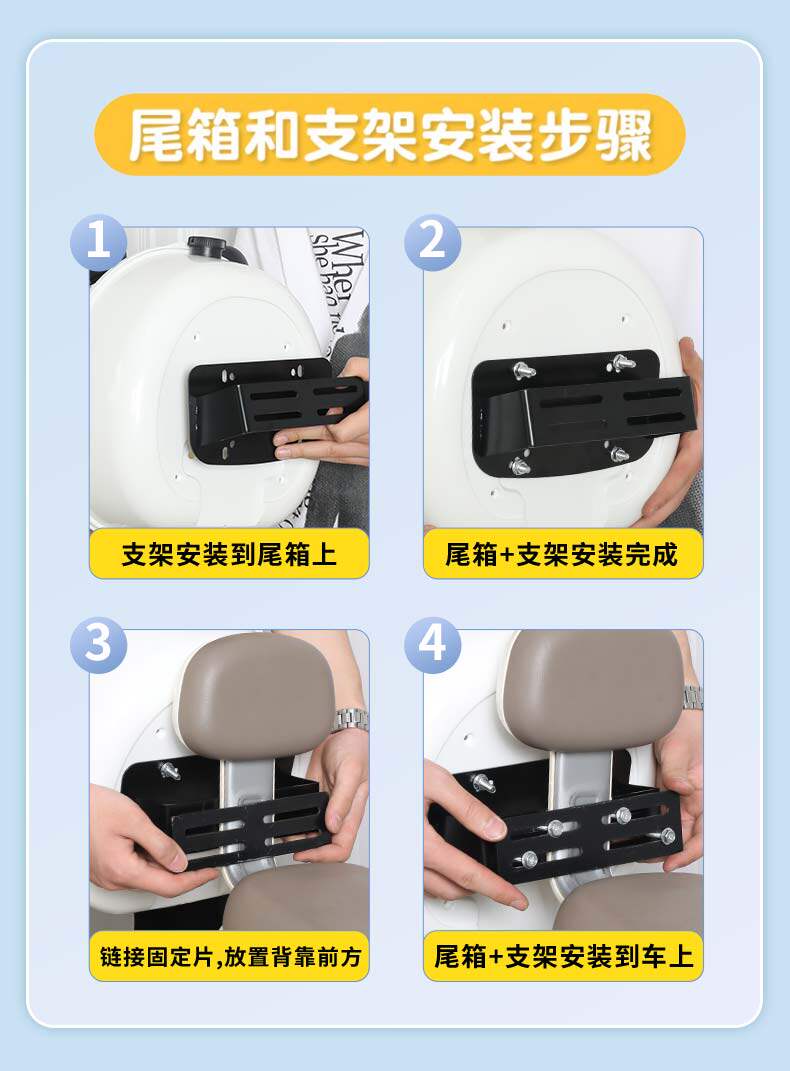 尾箱和支架安装步骤

1
支架安装到尾箱上

2
尾箱+支架安装完成

3
链接固定片,放置背靠前方

4
尾箱+支架安装到车上