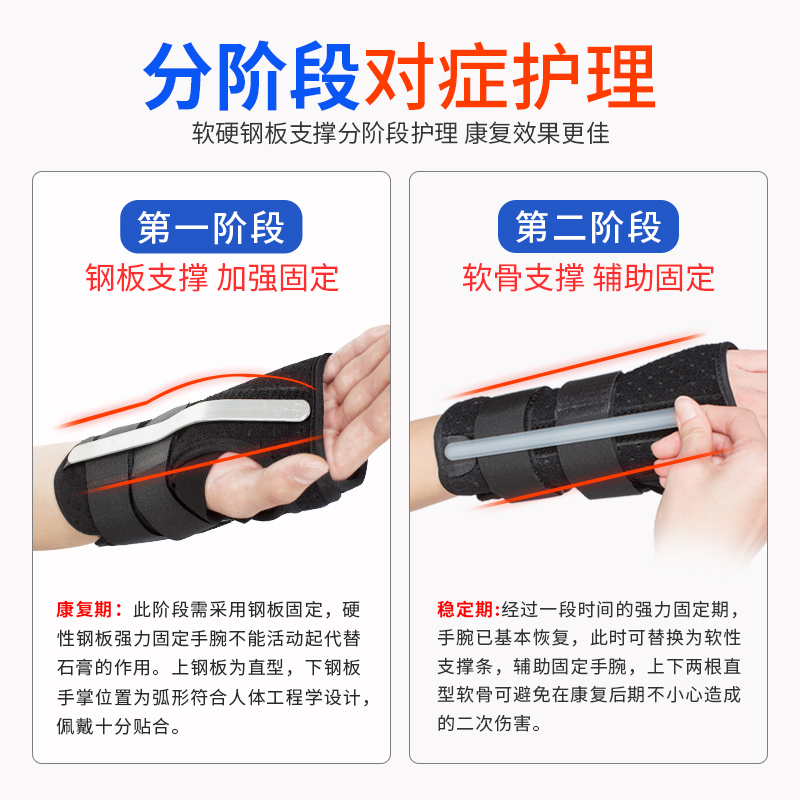 分阶段对症护理

软硬钢板支撑分阶段护理 康复效果更佳

第一阶段

钢板支撑 加强固定

康复期：此阶段需采用钢板固定，硬性钢板强力固定手腕不能活动起代替石膏的作用。上钢板为直型，下钢板手掌位置为弧形符合人体工程学设计，佩戴十分贴合。

第二阶段

软骨支撑 辅助固定

稳定期:经过一段时间的强力固定期，手腕已基本恢复，此时可替换为软性支撑条，辅助固定手腕，上下两根直型软骨可避免在康复后期不小心造成的二次伤害。