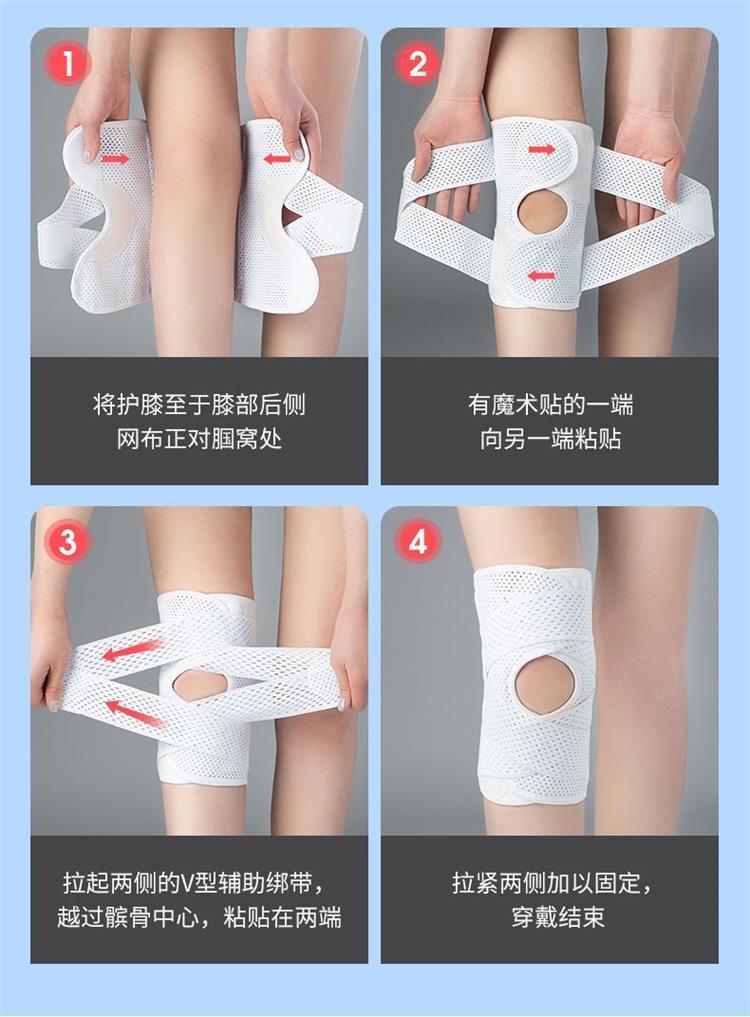 1

将护膝至于膝部后侧
网布正对腘窝处

2

有魔术贴的一端
向另一端粘贴

3

拉起两侧的V型辅助绑带，
越过髌骨中心，粘贴在两端

4

拉紧两侧加以固定，
穿戴结束