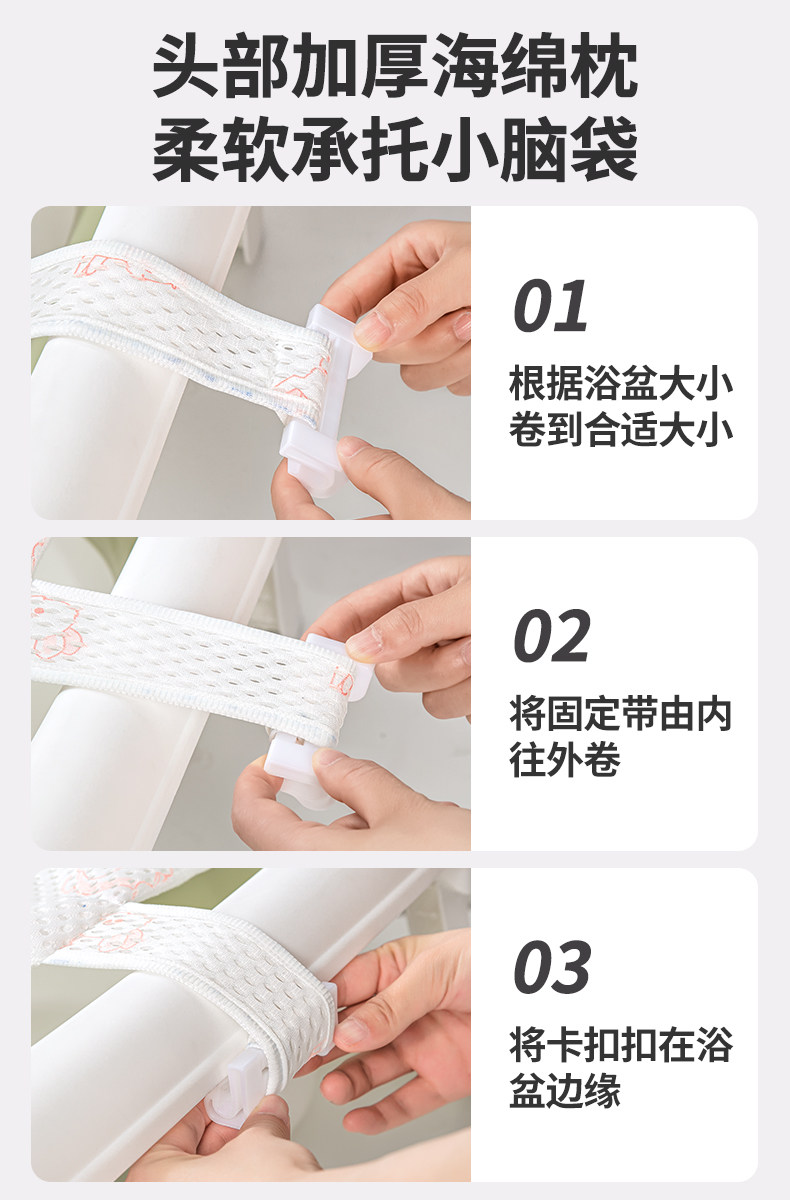 头部加厚海绵枕
柔软承托小脑袋

01
根据浴盆大小卷到合适大小

02
将固定带由内往外卷

03
将卡扣扣在浴盆边缘