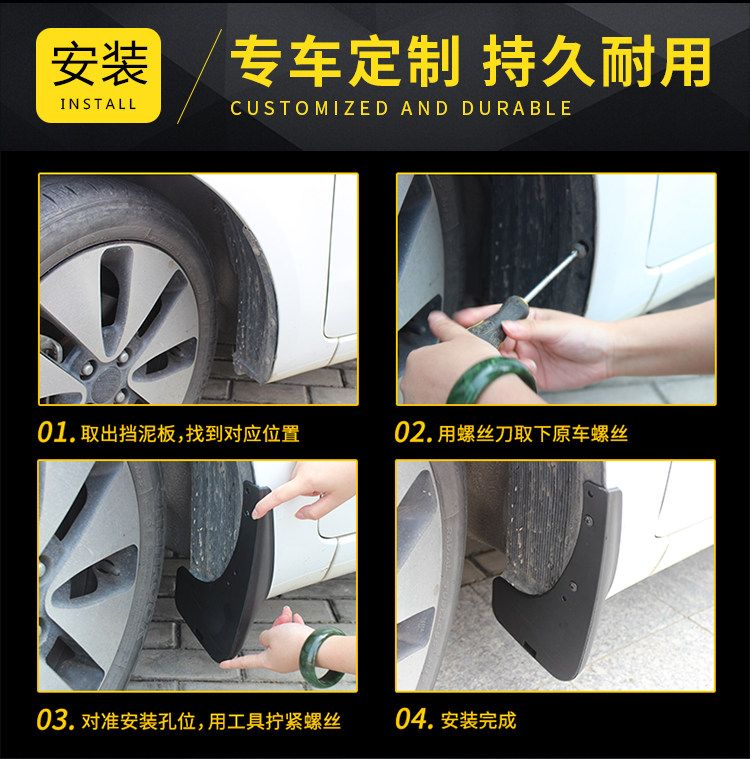 安装
INSTALL

专车定制 持久耐用
CUSTOMIZED AND DURABLE

01. 取出挡泥板，找到对应位置

02. 用螺丝刀取下原车螺丝

03. 对准安装孔位，用工具拧紧螺丝

04. 安装完成