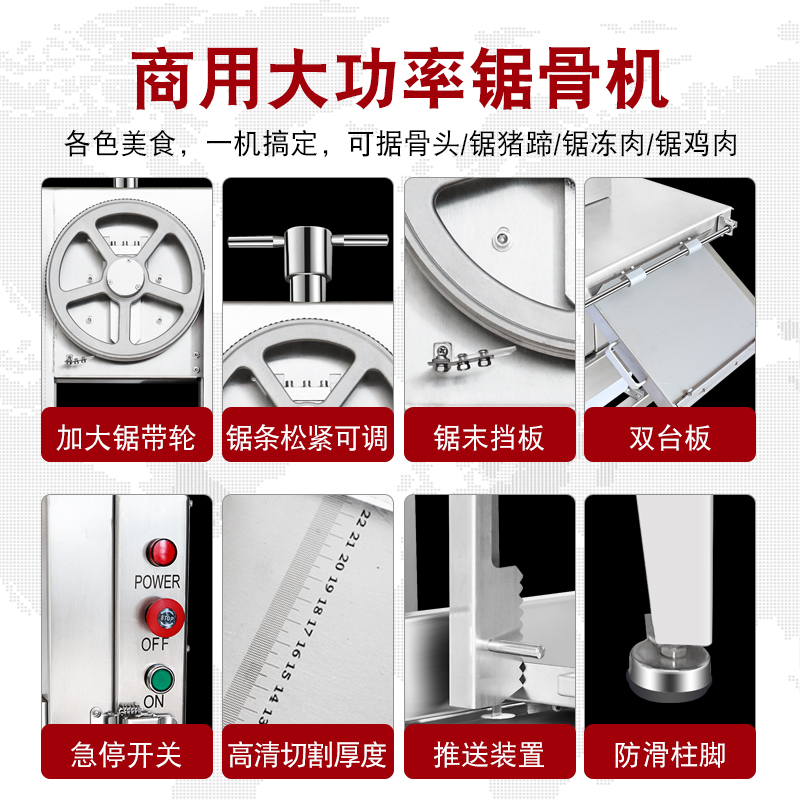 商用大功率锯骨机

各色美食，一机搞定，可据骨头/锯猪蹄/锯冻肉/锯鸡肉

加大锯带轮

锯条松紧可调

锯末挡板

双台板

POWER

STOP

OFF

ON

22 21 20 19 18 17 16 15 14 13

急停开关

高清切割厚度

推送装置

防滑柱脚