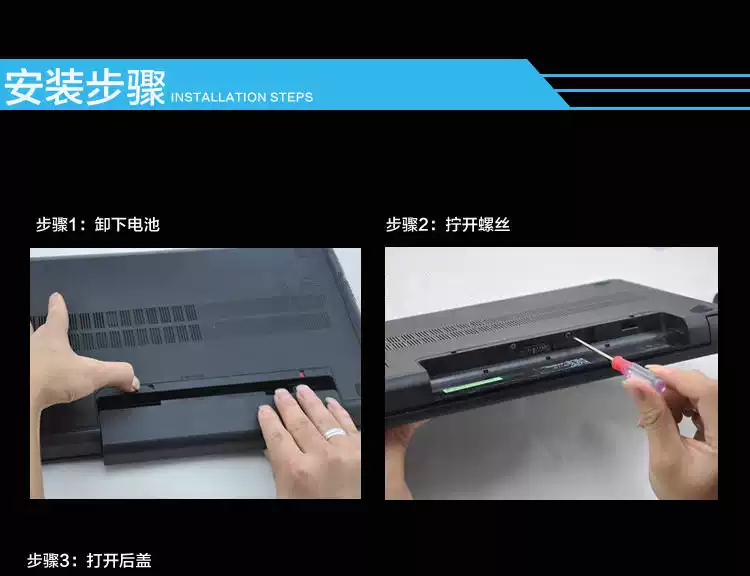 安装步骤 INSTALLATION STEPS

步骤1：卸下电池

步骤2：拧开螺丝

步骤3：打开后盖