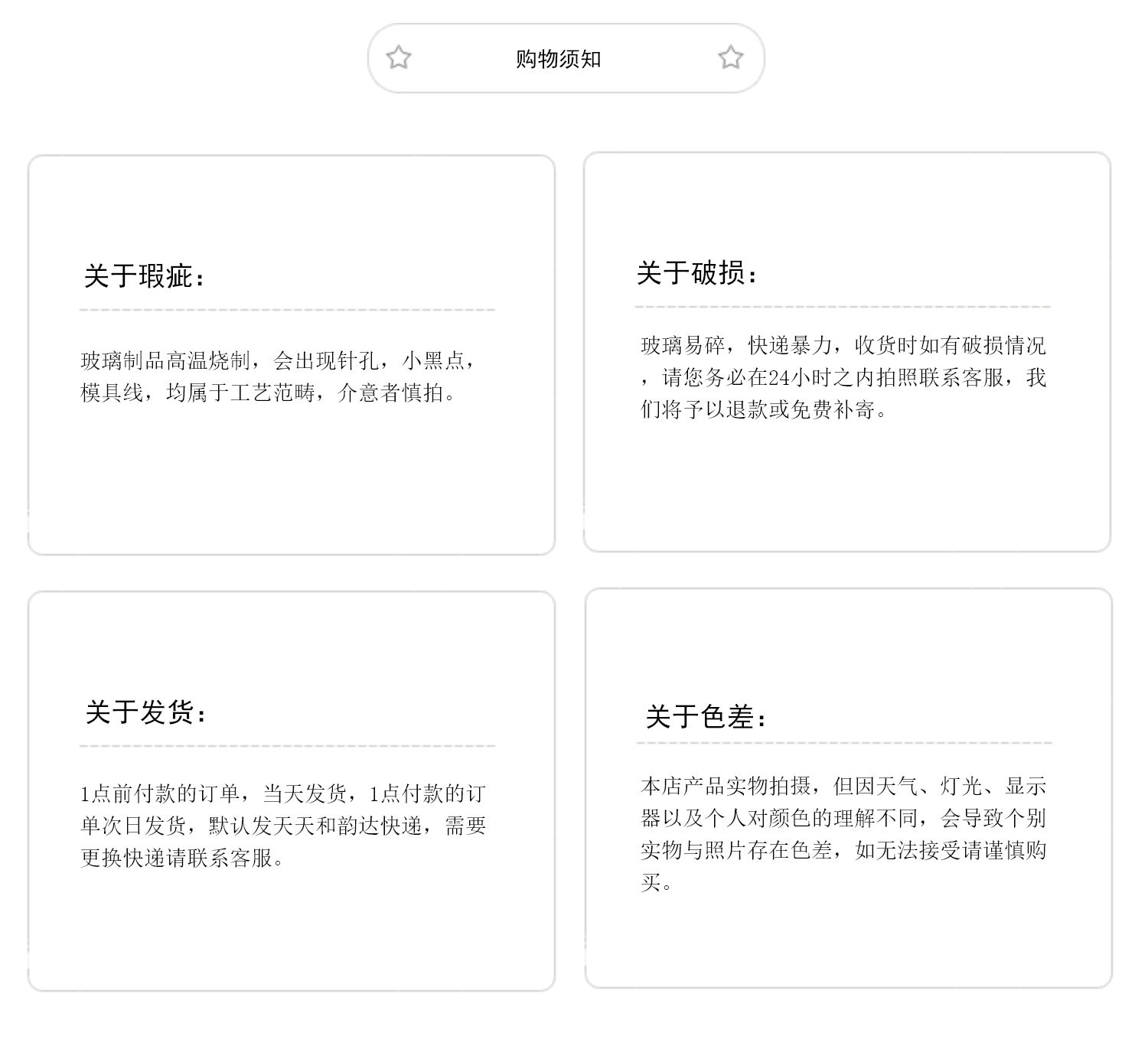 购物须知

关于瑕疵：

玻璃制品高温烧制，会出现针孔，小黑点，模具线，均属于工艺范畴，介意者慎拍。

关于破损：

玻璃易碎，快递暴力，收货时如有破损情况，请您务必在24小时之内拍照联系客服，我们将予以退款或免费补寄。

关于发货：

1点前付款的订单，当天发货，1点付款的订单次日发货，默认发天天和韵达快递，需要更换快递请联系客服。

关于色差：

本店产品实物拍摄，但因天气、灯光、显示器以及个人对颜色的理解不同，会导致个别实物与照片存在色差，如无法接受请谨慎购买。