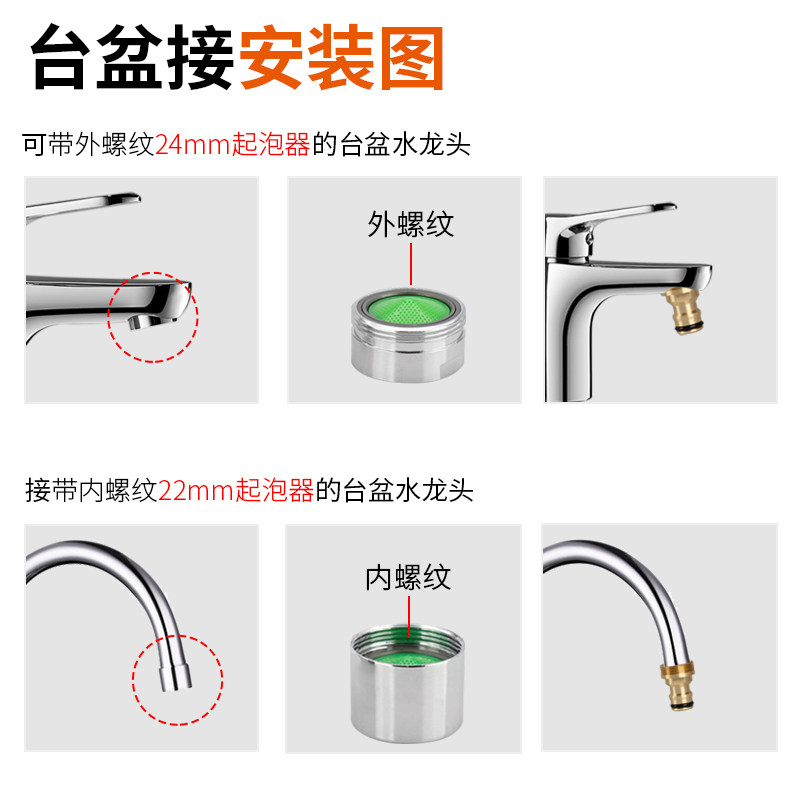 台盆接安装图

可带外螺纹24mm起泡器的台盆水龙头

外螺纹

接带内螺纹22mm起泡器的台盆水龙头

内螺纹