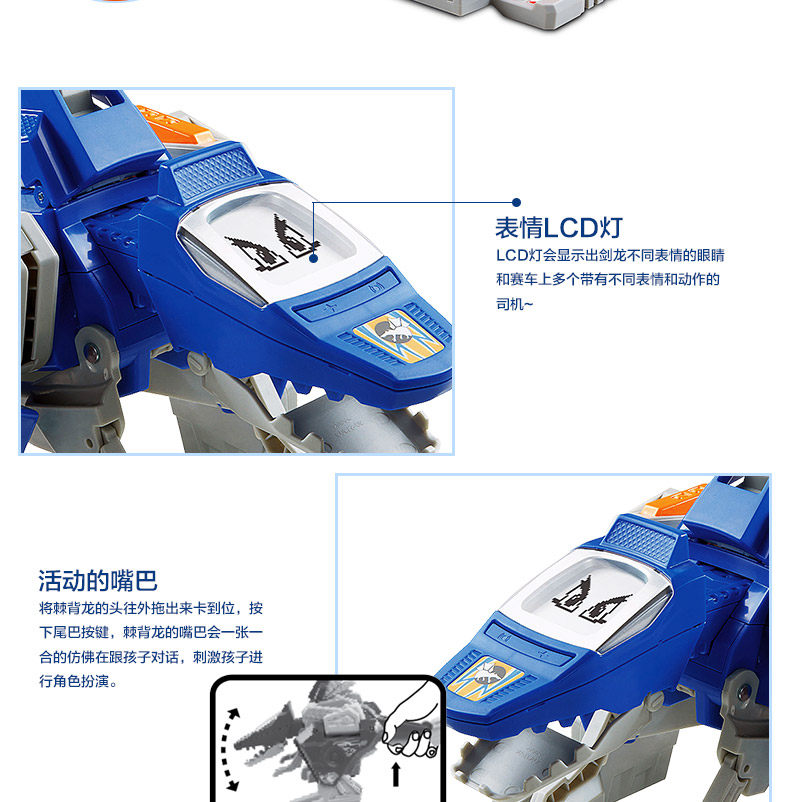 表情LCD灯
LCD灯会显示出剑龙不同表情的眼睛和赛车上多个带有不同表情和动作的司机~

活动的嘴巴
将棘背龙的头往外拖出来卡到位，按下尾巴按键，棘背龙的嘴巴会一张一合的仿佛在跟孩子对话，刺激孩子进行角色扮演。