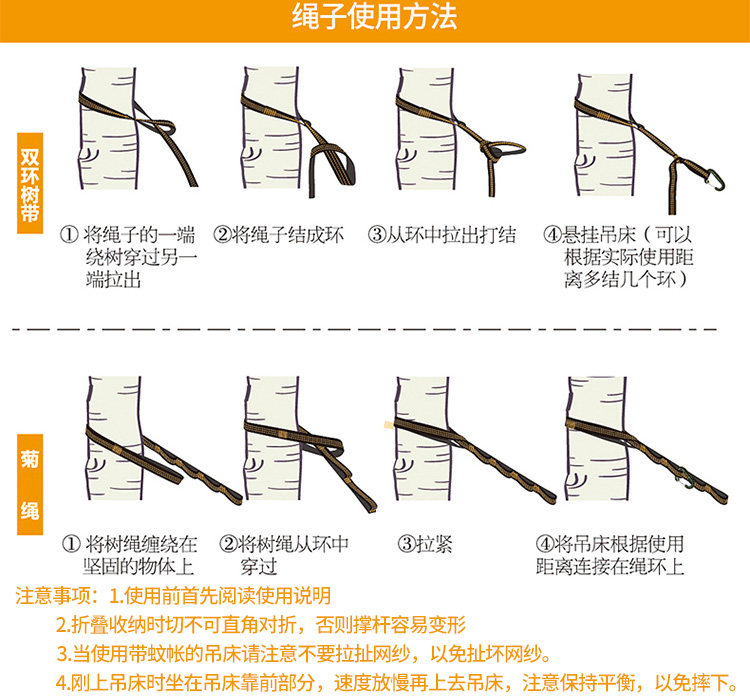 绳子使用方法

双环树带

① 将绳子的一端绕树穿过另一端拉出

②将绳子结成环

③从环中拉出打结

④悬挂吊床（可以根据实际使用距离多结几个环）

菊绳

① 将树绳缠绕在坚固的物体上

②将树绳从环中穿过

③拉紧

④将吊床根据使用距离连接在绳环上

注意事项：1.使用前首先阅读使用说明

2.折叠收纳时切不可直角对折，否则撑杆容易变形

3.当使用带蚊帐的吊床请注意不要拉扯网纱，以免扯坏网纱。

4.刚上吊床时坐在吊床靠前部分，速度放慢再上去吊床，注意保持平衡，以免摔下。