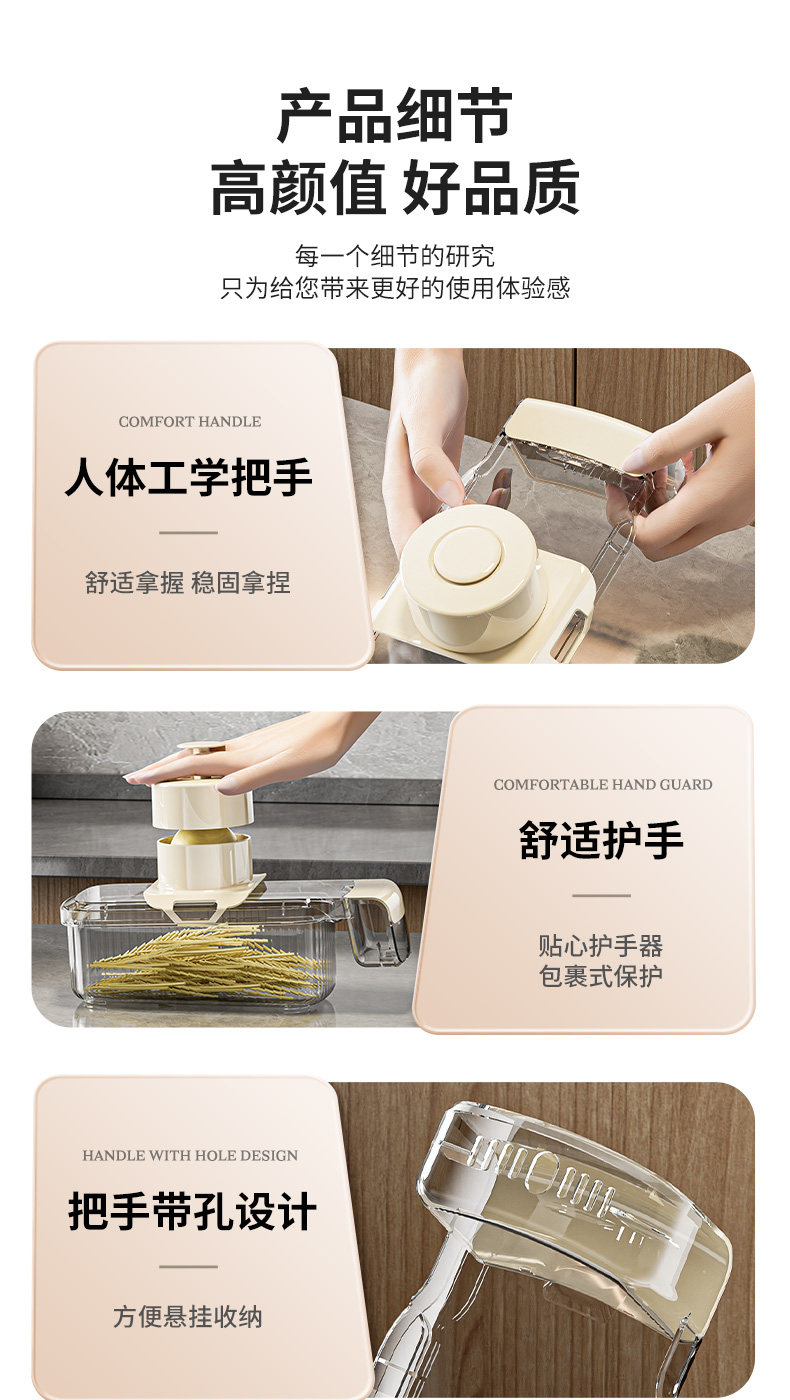 产品细节
高颜值 好品质

每一个细节的研究
只为给您带来更好的使用体验感

COMFORT HANDLE

人体工学把手

舒适拿握 稳固拿捏

COMFORTABLE HAND GUARD

舒适护手

贴心护手器
包裹式保护

HANDLE WITH HOLE DESIGN

把手带孔设计

方便悬挂收纳