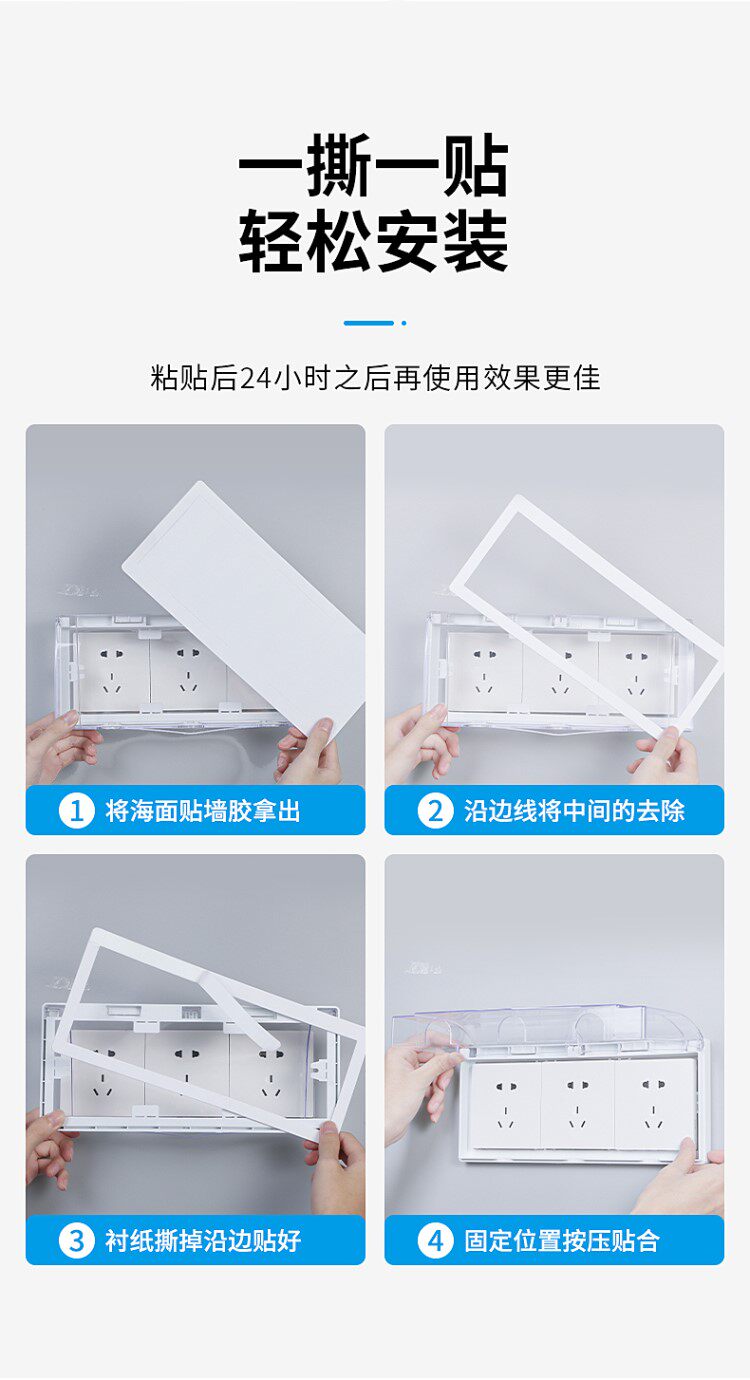 一撕一贴
轻松安装

粘贴后24小时之后再使用效果更佳

1 将海面贴墙胶拿出

2 沿边线将中间的去除

3 衬纸撕掉沿边贴好

4 固定位置按压贴合