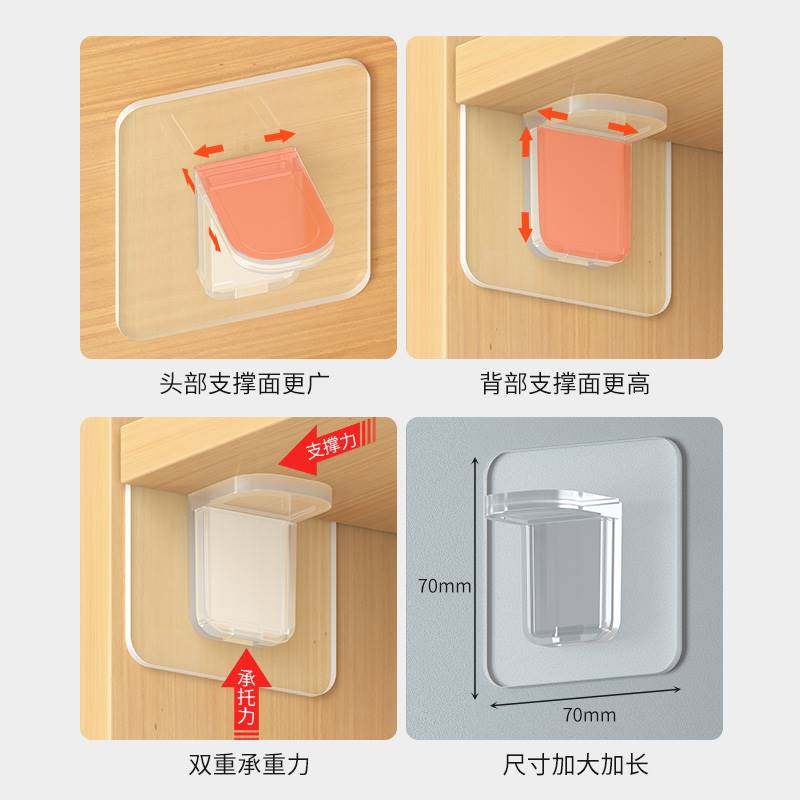 头部支撑面更广

背部支撑面更高

支撑力

承托力

双重承重力

70mm

70mm

尺寸加大加长