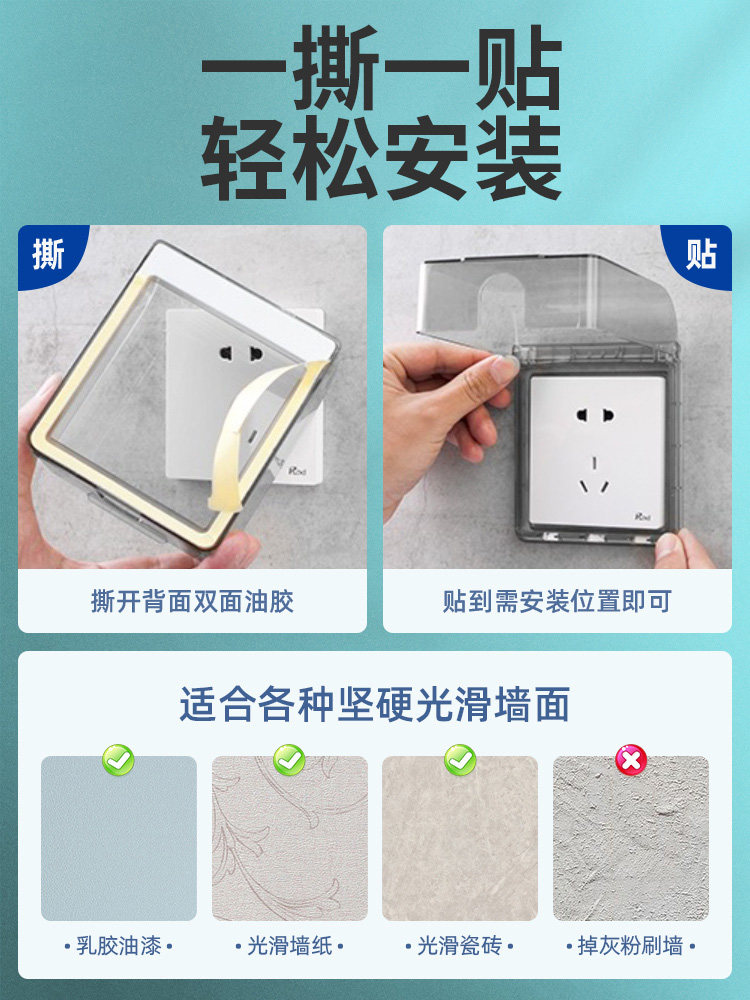 一撕一贴
轻松安装

撕
撕开背面双面油胶

贴
贴到需安装位置即可

适合各种坚硬光滑墙面

• 乳胶油漆 •
• 光滑墙纸 •
• 光滑瓷砖 •
• 掉灰粉刷墙 •