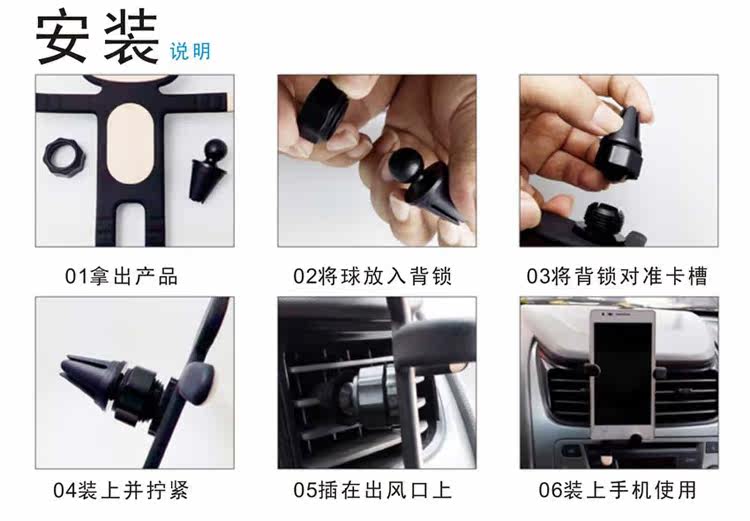 安装 说明

01拿出产品

02将球放入背锁

03将背锁对准卡槽

04装上并拧紧

05插在出风口上

06装上手机使用