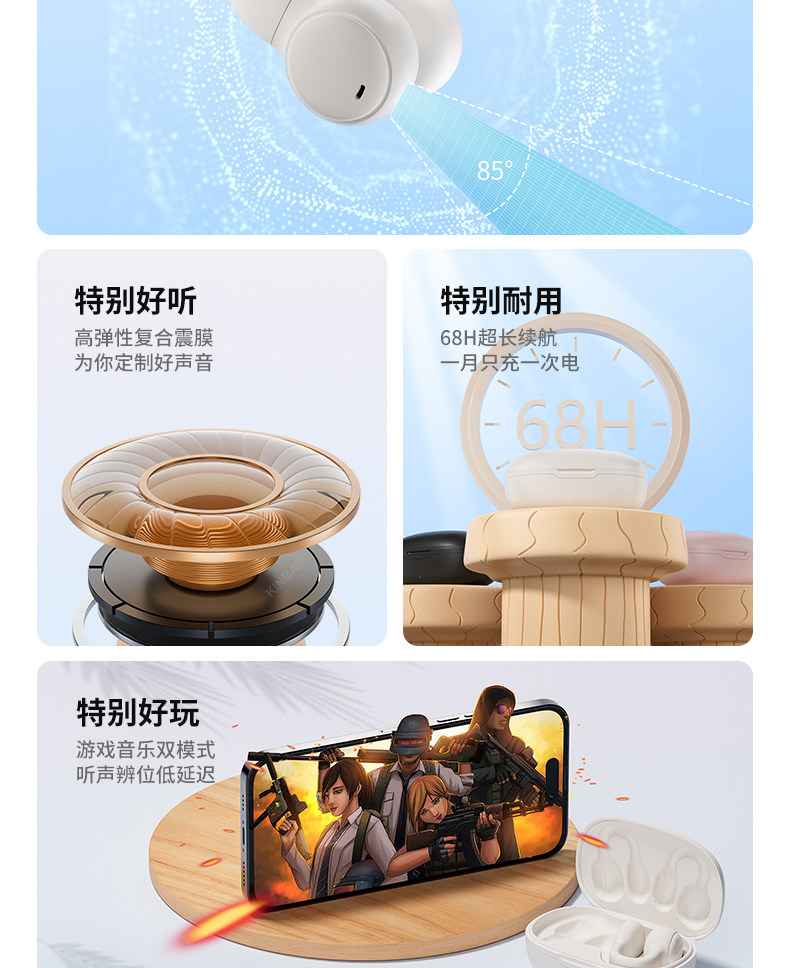 85°

特别好听
高弹性复合震膜
为你定制好声音

特别耐用
68H超长续航
一月只充一次电

68H

特别好玩
游戏音乐双模式
听声辨位低延迟