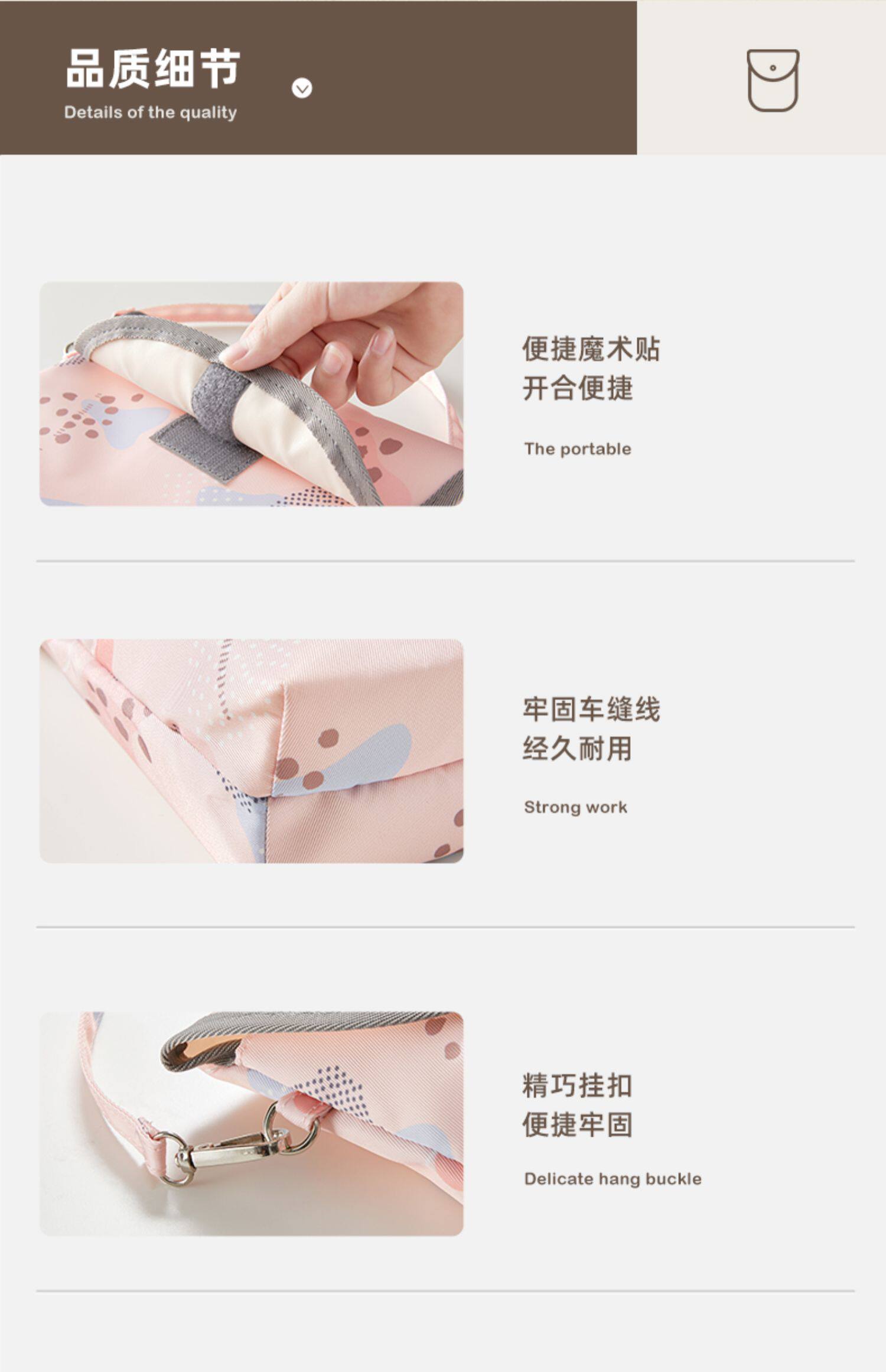 品质细节
Details of the quality

便捷魔术贴
开合便捷

The portable

牢固车缝线
经久耐用

Strong work

精巧挂扣
便捷牢固

Delicate hang buckle