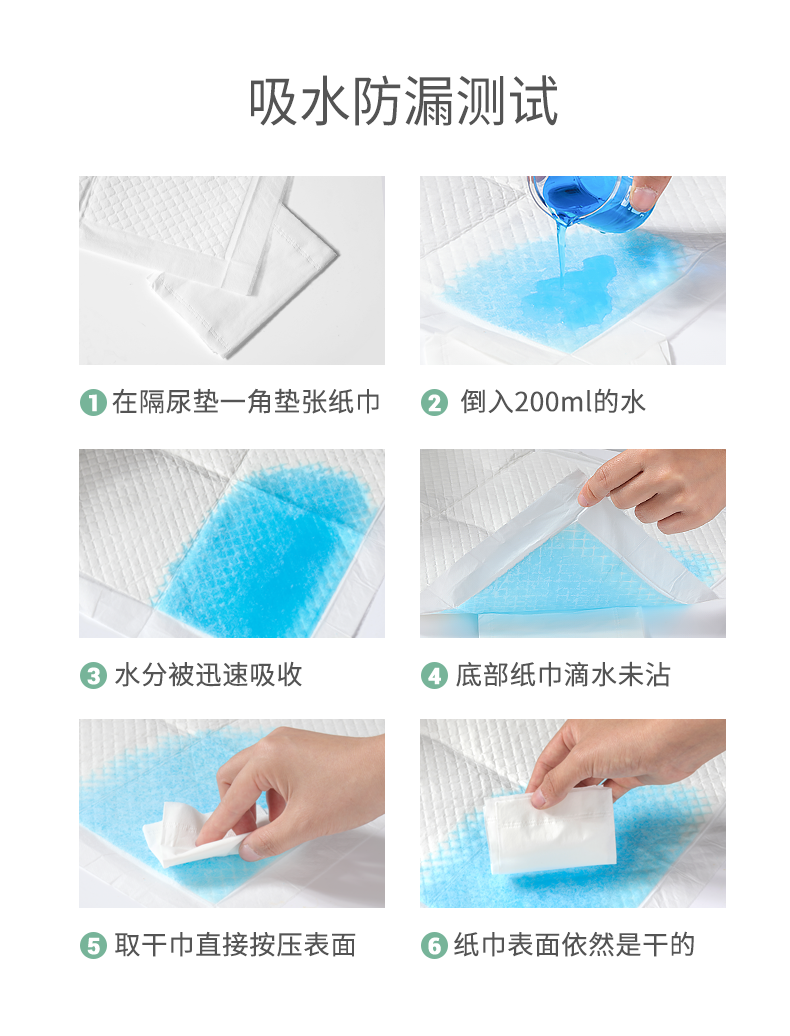 吸水防漏测试

1 在隔尿垫一角垫张纸巾

2 倒入200ml的水

3 水分被迅速吸收

4 底部纸巾滴水未沾

5 取干巾直接按压表面

6 纸巾表面依然是干的