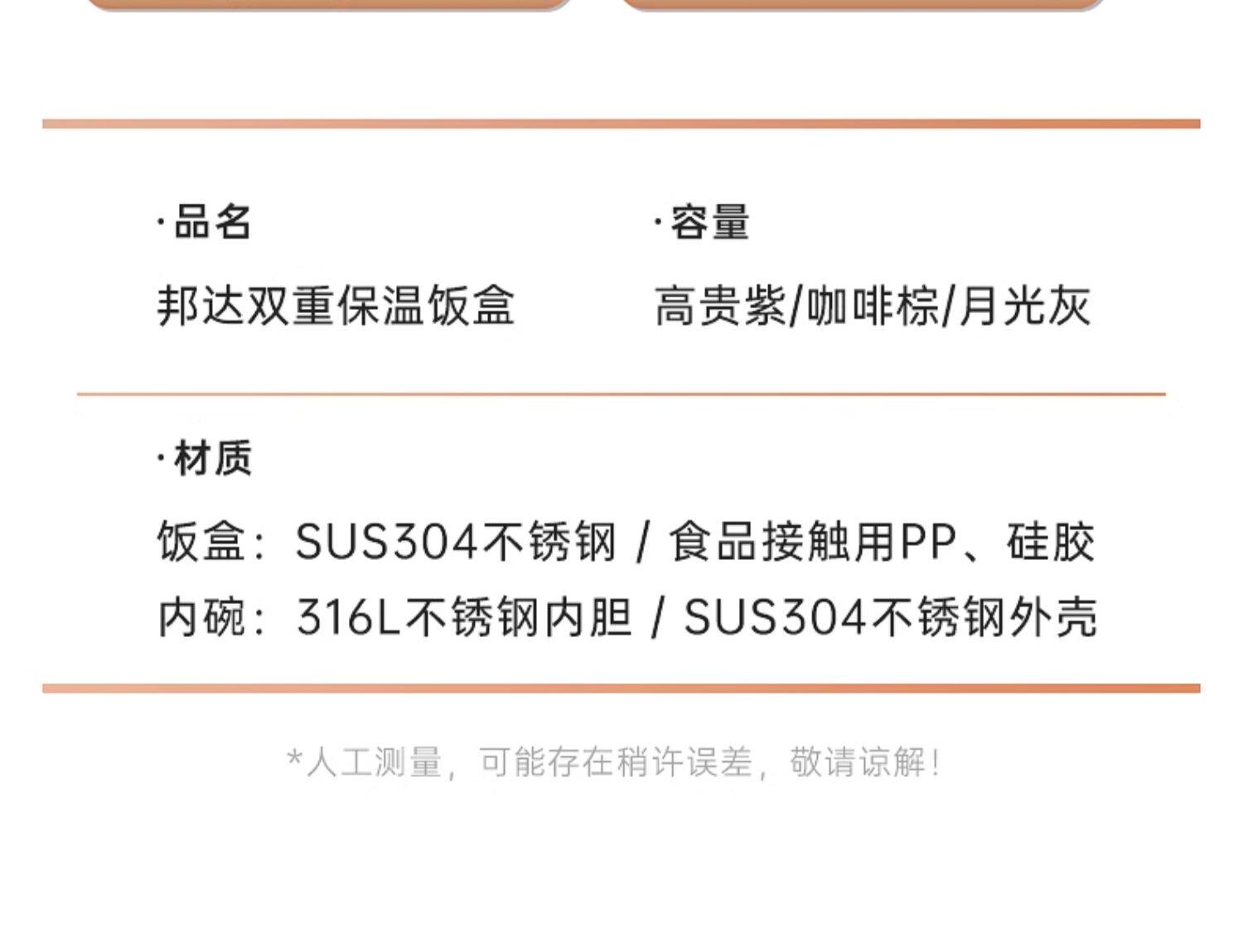 ·品名
邦达双重保温饭盒

·容量
高贵紫/咖啡棕/月光灰

·材质
饭盒：SUS304不锈钢 / 食品接触用PP、硅胶
内碗：316L不锈钢内胆 / SUS304不锈钢外壳

*人工测量，可能存在稍许误差，敬请谅解！