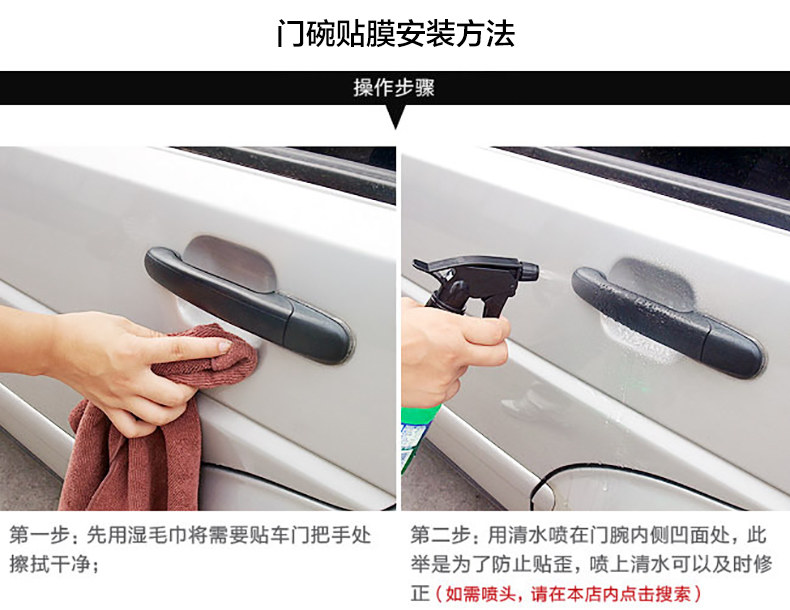 门碗贴膜安装方法

操作步骤

第一步：先用湿毛巾将需要贴车门把手处擦拭干净；

第二步：用清水喷在门腕内侧凹面处，此举是为了防止贴歪，喷上清水可以及时修正（如需喷头，请在本店内点击搜索）