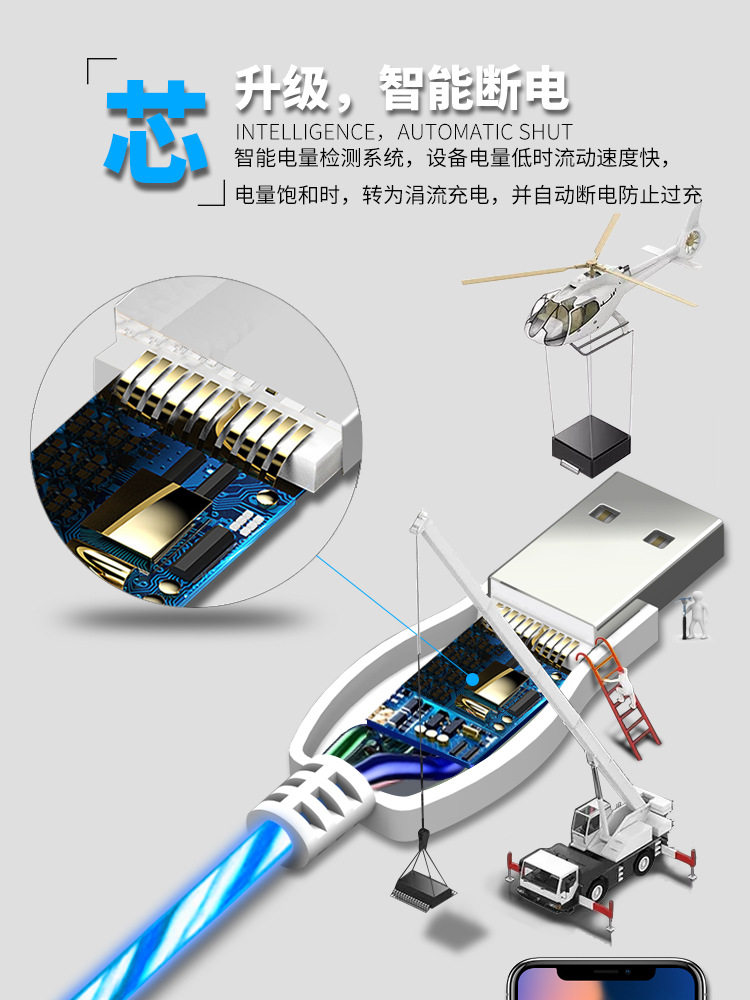 芯 升级，智能断电

INTELLIGENCE，AUTOMATIC SHUT

智能电量检测系统，设备电量低时流动速度快，电量饱和时，转为涓流充电，并自动断电防止过充