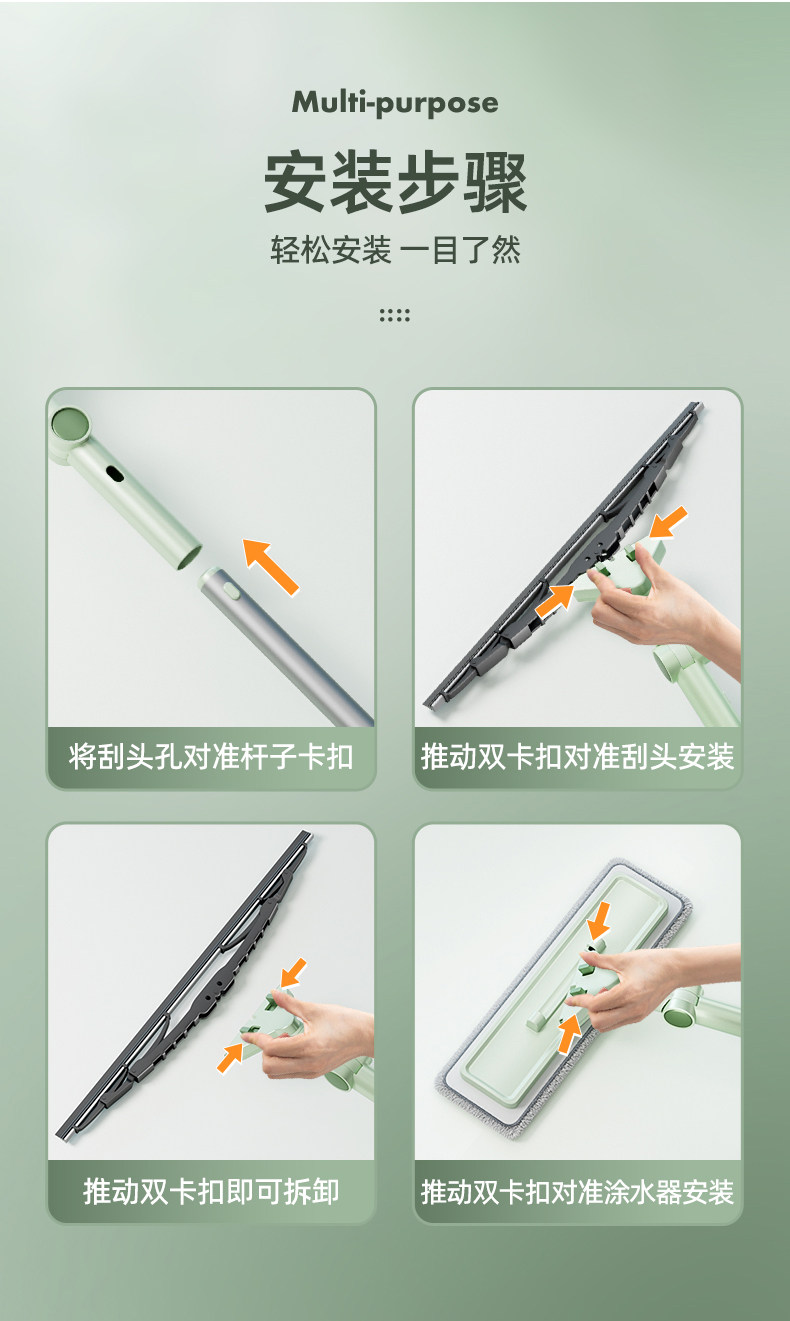 Multi-purpose

安装步骤

轻松安装 一目了然

将刮头孔对准杆子卡扣

推动双卡扣对准刮头安装

推动双卡扣即可拆卸

推动双卡扣对准涂水器安装