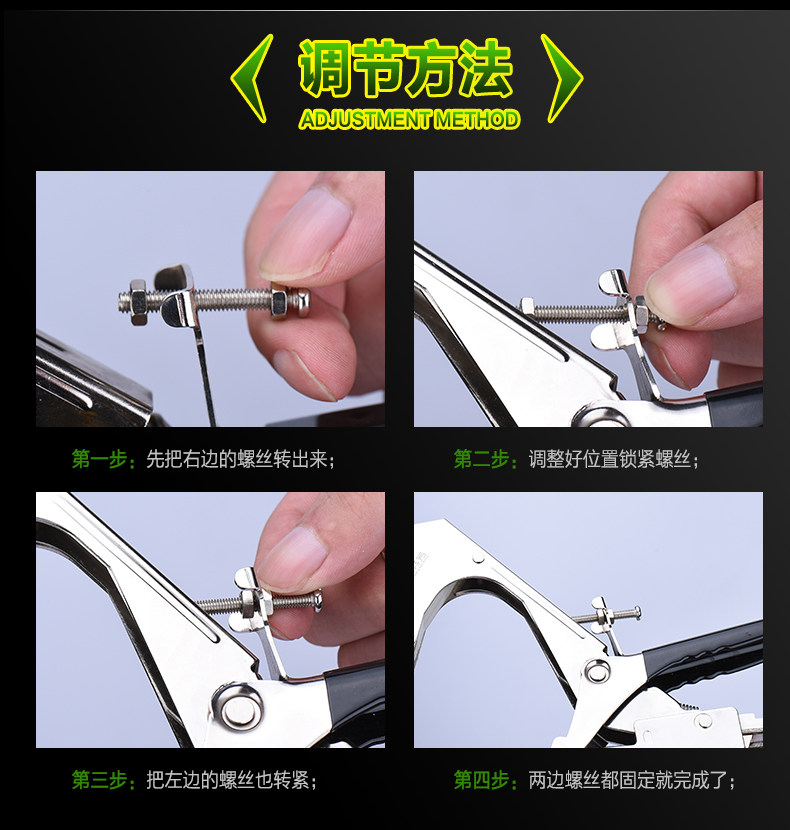 调节方法
ADJUSTMENT METHOD

第一步：先把右边的螺丝转出来；

第二步：调整好位置锁紧螺丝；

第三步：把左边的螺丝也转紧；

第四步：两边螺丝都固定就完成了；