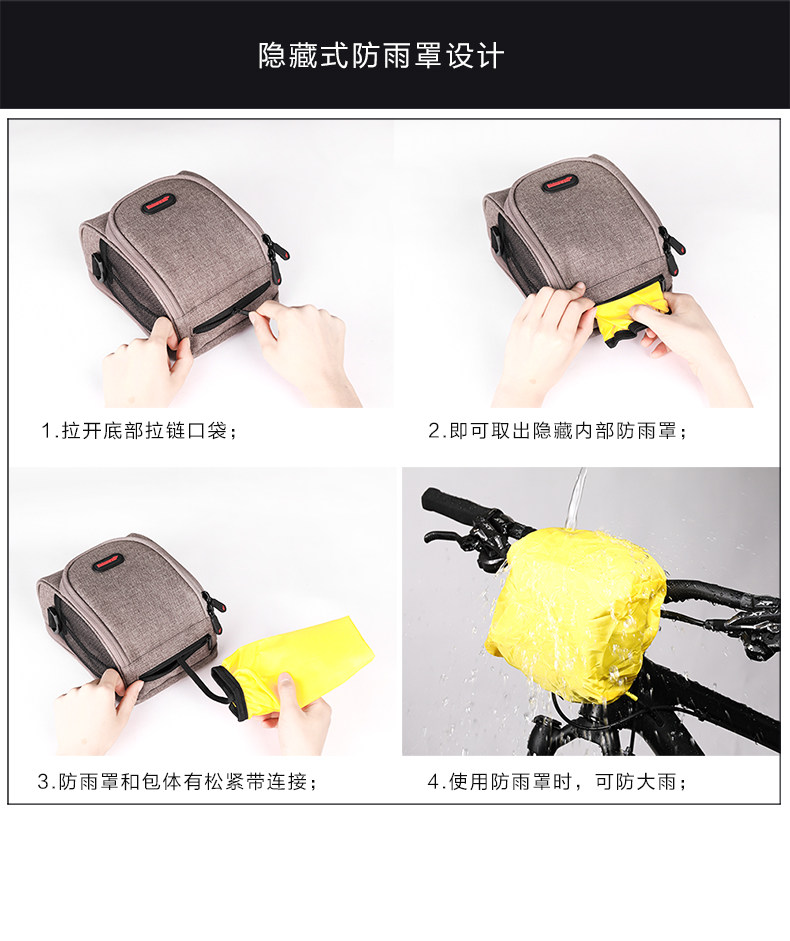 隐藏式防雨罩设计

1.拉开底部拉链口袋；

2.即可取出隐藏内部防雨罩；

3.防雨罩和包体有松紧带连接；

4.使用防雨罩时，可防大雨；