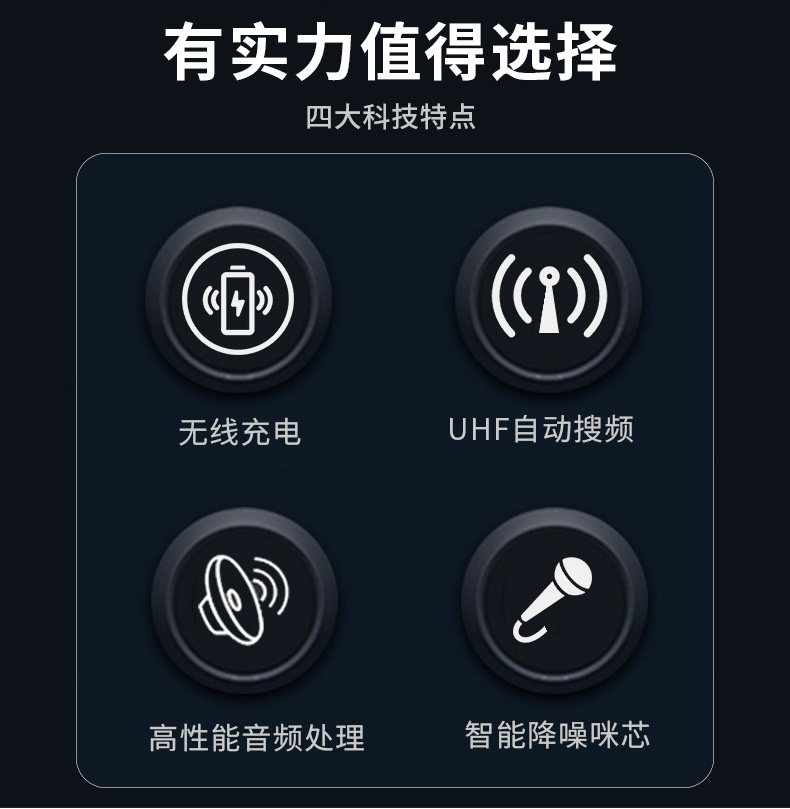 有实力值得选择

四大科技特点

无线充电

UHF自动搜频

高性能音频处理

智能降噪咪芯