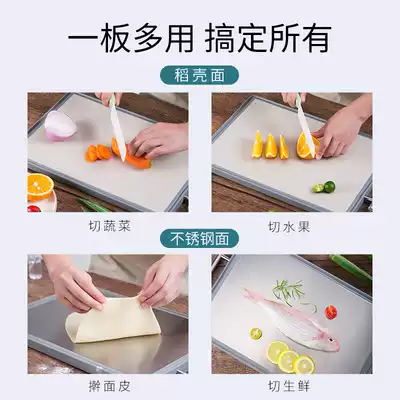 一板多用 搞定所有

稻壳面

切蔬菜

切水果

不锈钢面

擀面皮

切生鲜