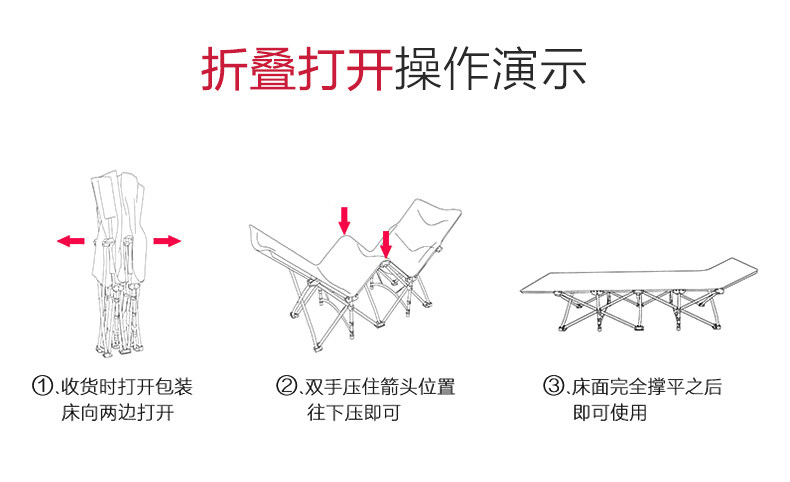 折叠打开操作演示

①、收货时打开包装
床向两边打开

②、双手压住箭头位置
往下压即可

③、床面完全撑平之后
即可使用