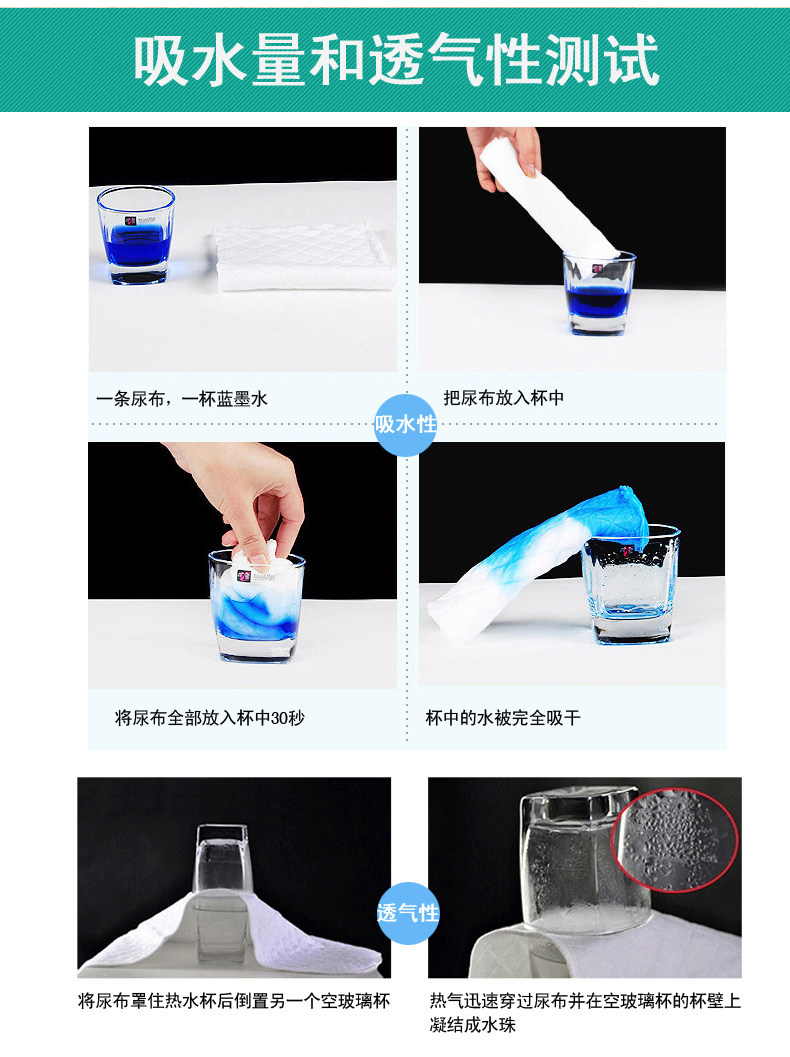 吸水量和透气性测试

一条尿布，一杯蓝墨水

把尿布放入杯中

吸水性

将尿布全部放入杯中30秒

杯中的水被完全吸干

透气性

将尿布罩住热水杯后倒置另一个空玻璃杯

热气迅速穿过尿布并在空玻璃杯的杯壁上凝结成水珠