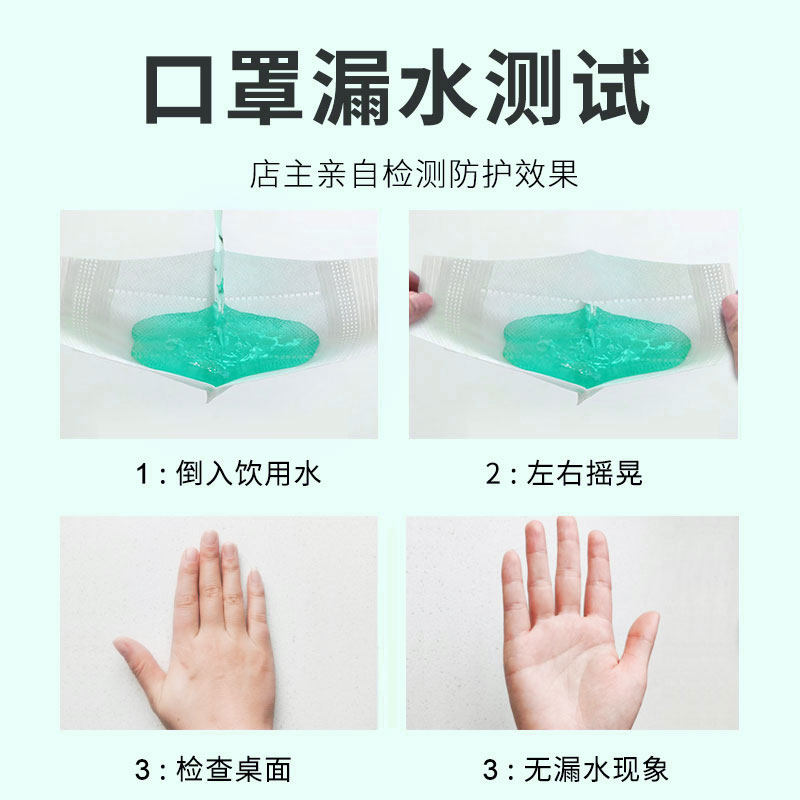 口罩漏水测试

店主亲自检测防护效果

1：倒入饮用水

2：左右摇晃

3：检查桌面

3：无漏水现象