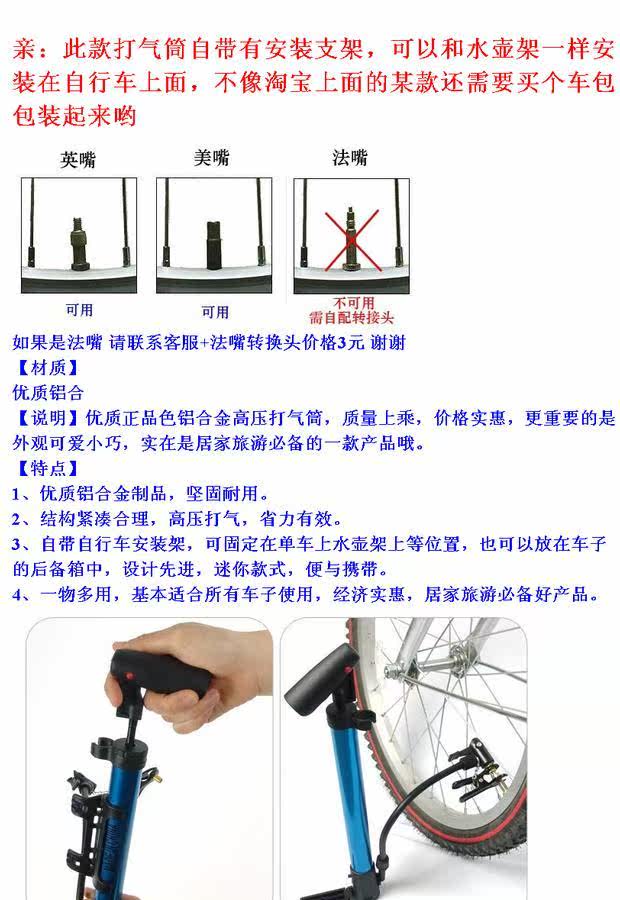 亲：此款打气筒自带有安装支架，可以和水壶架一样安装在自行车上面，不像淘宝上面的某款还需要买个车包包装起来哟

英嘴

美嘴

法嘴

可用

可用

不可用
需自配转接头

如果是法嘴 请联系客服+法嘴转换头价格3元 谢谢

【材质】

优质铝合

【说明】优质正品色铝合金高压打气筒，质量上乘，价格实惠，更重要的是外观可爱小巧，实在是居家旅游必备的一款产品哦。

【特点】

1、优质铝合金制品，坚固耐用。

2、结构紧凑合理，高压打气，省力有效。

3、自带自行车安装架，可固定在单车上水壶架上等位置，也可以放在车子的后备箱中，设计先进，迷你款式，便与携带。

4、一物多用，基本适合所有车子使用，经济实惠，居家旅游必备好产品。