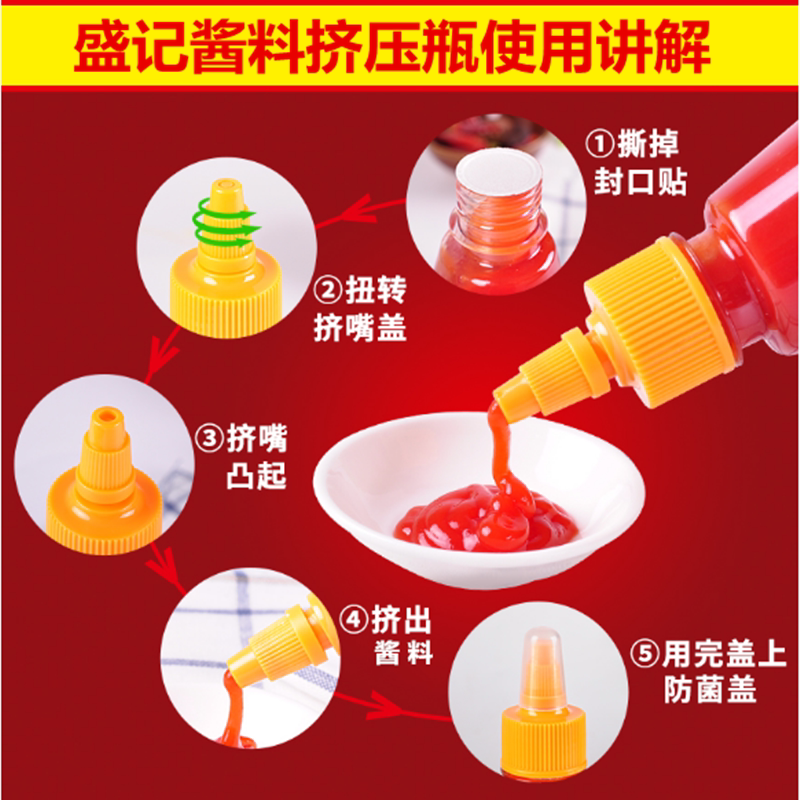 盛记酱料挤压瓶使用讲解

①撕掉封口贴

②扭转挤嘴盖

③挤嘴凸起

④挤出酱料

⑤用完盖上防菌盖