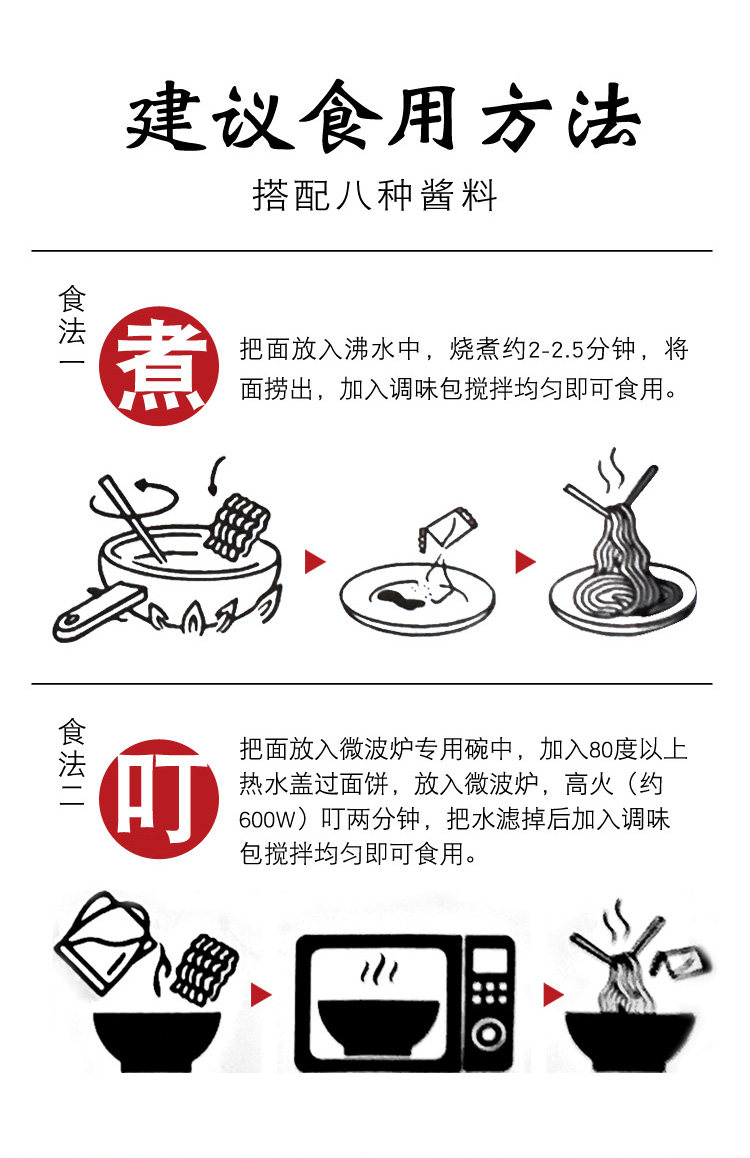 建议食用方法

搭配八种酱料

食法一

煮

把面放入沸水中，烧煮约2-2.5分钟，将面捞出，加入调味包搅拌均匀即可食用。

食法二

叮

把面放入微波炉专用碗中，加入80度以上热水盖过面饼，放入微波炉，高火（约600W）叮两分钟，把水滤掉后加入调味包搅拌均匀即可食用。